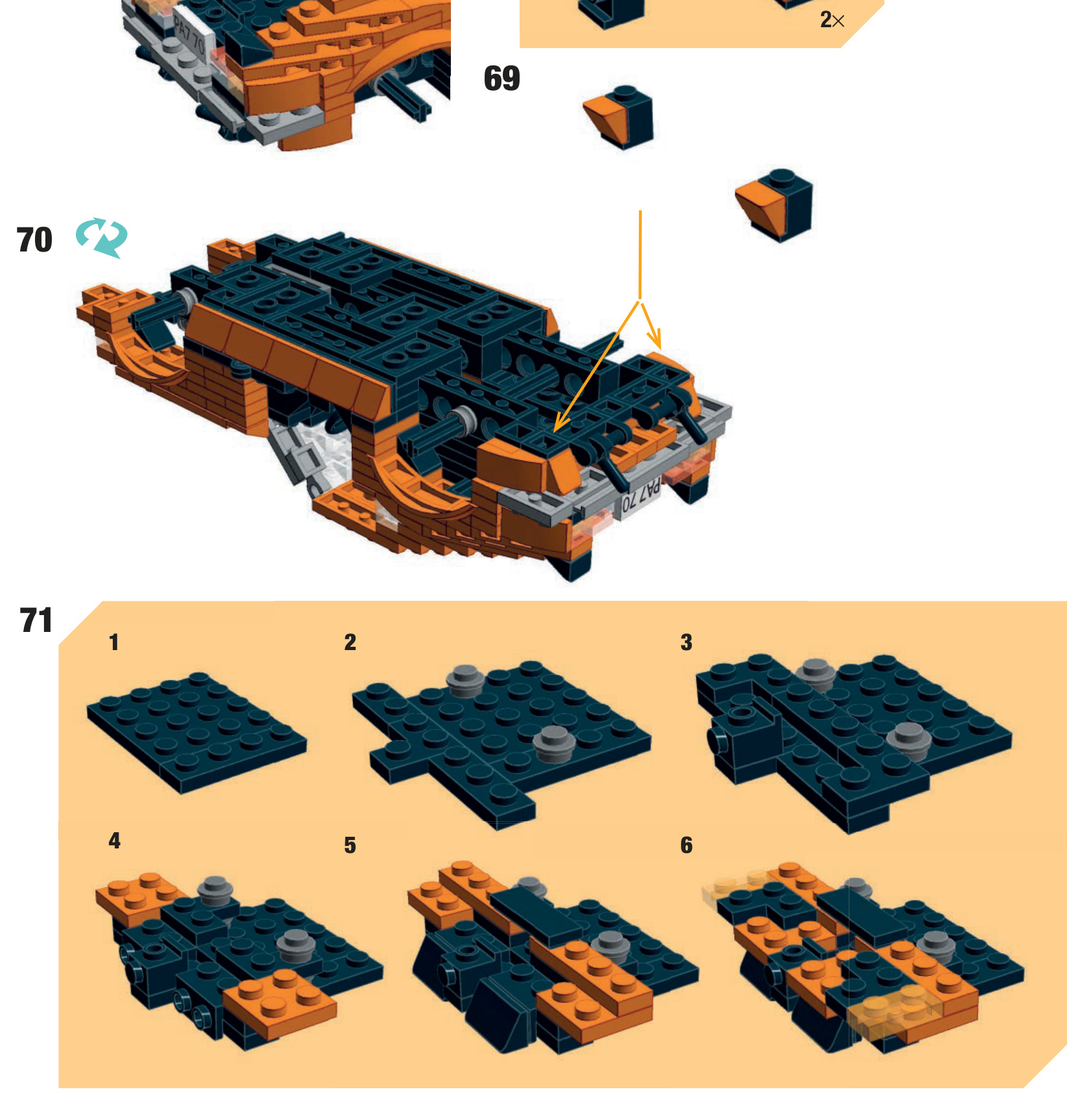 PA7 70

2×

69

70

PA7 70

71

1

2

3

4

5

6