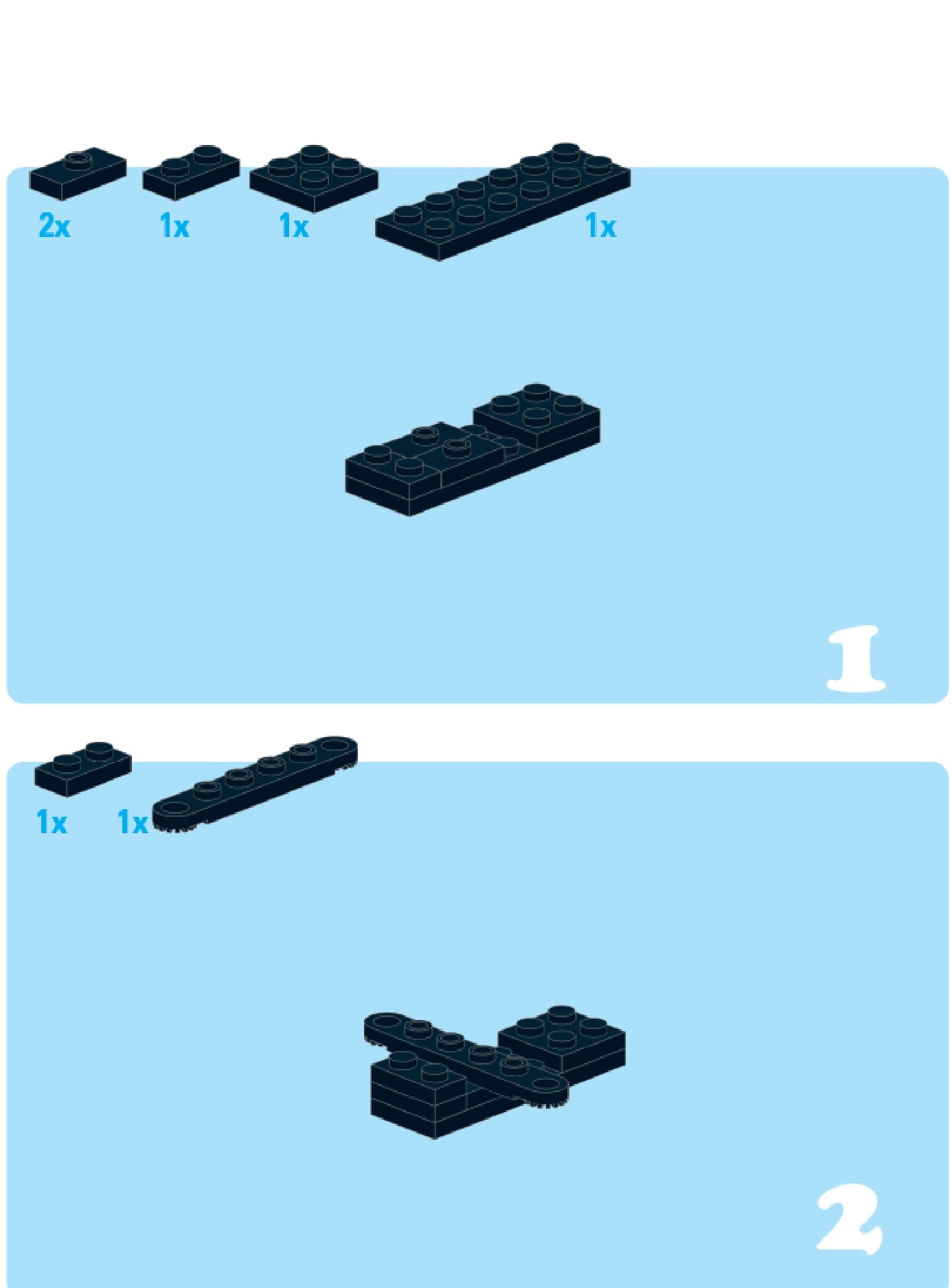 2x 1x 1x 1x

1

1x 1x

2