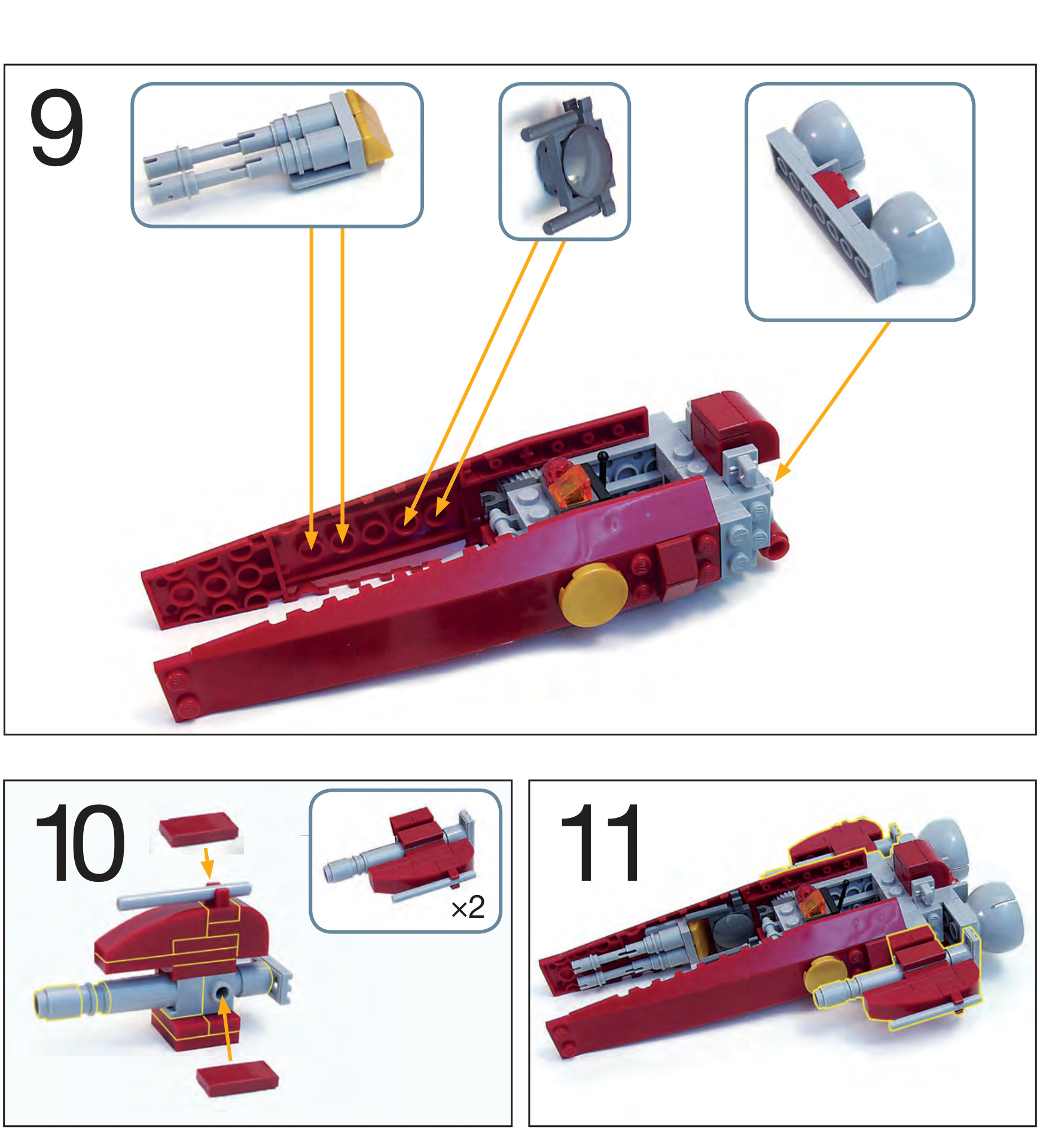 9

10

×2

11