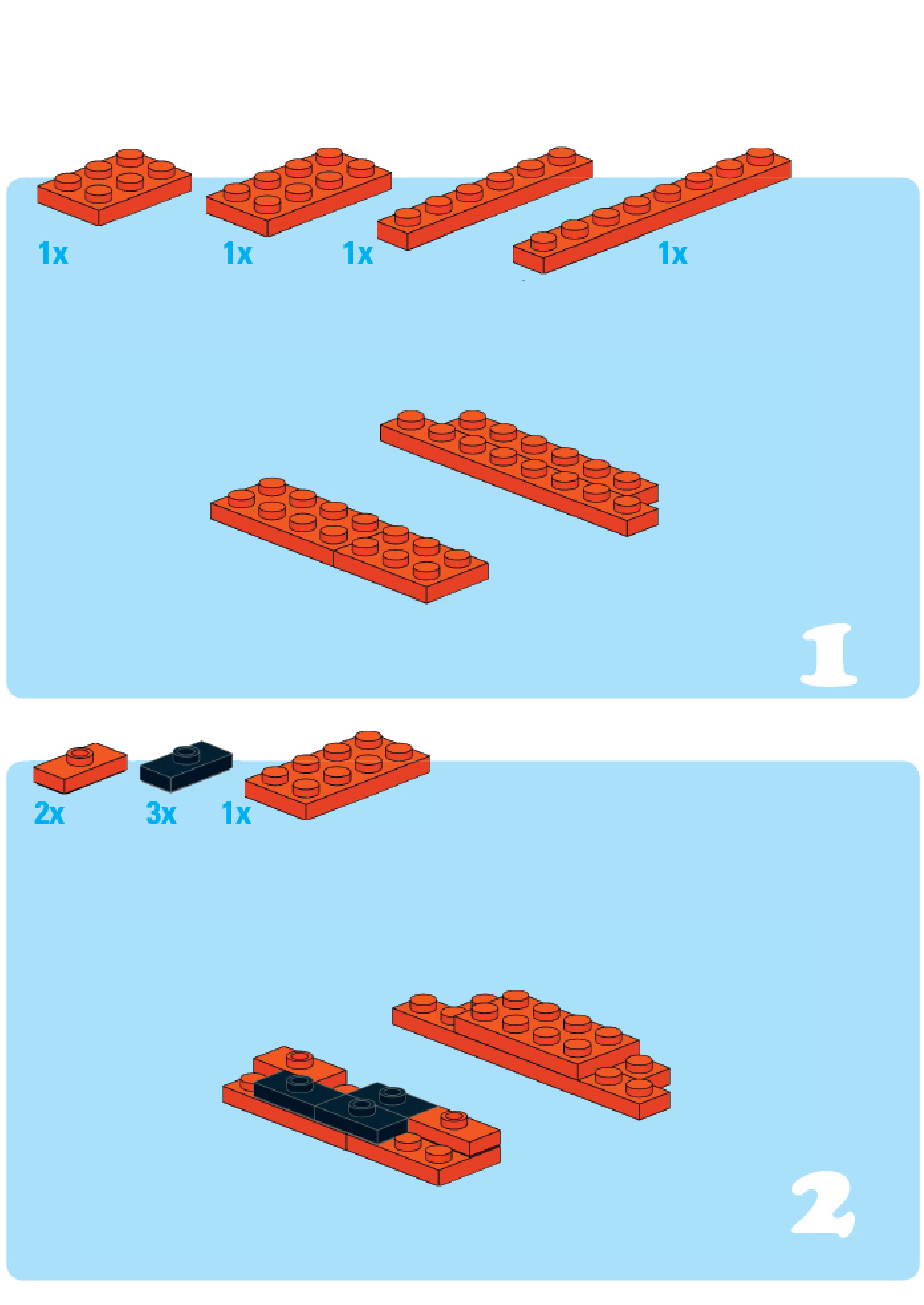 1x 1x 1x 1x

1

2x 3x 1x

2