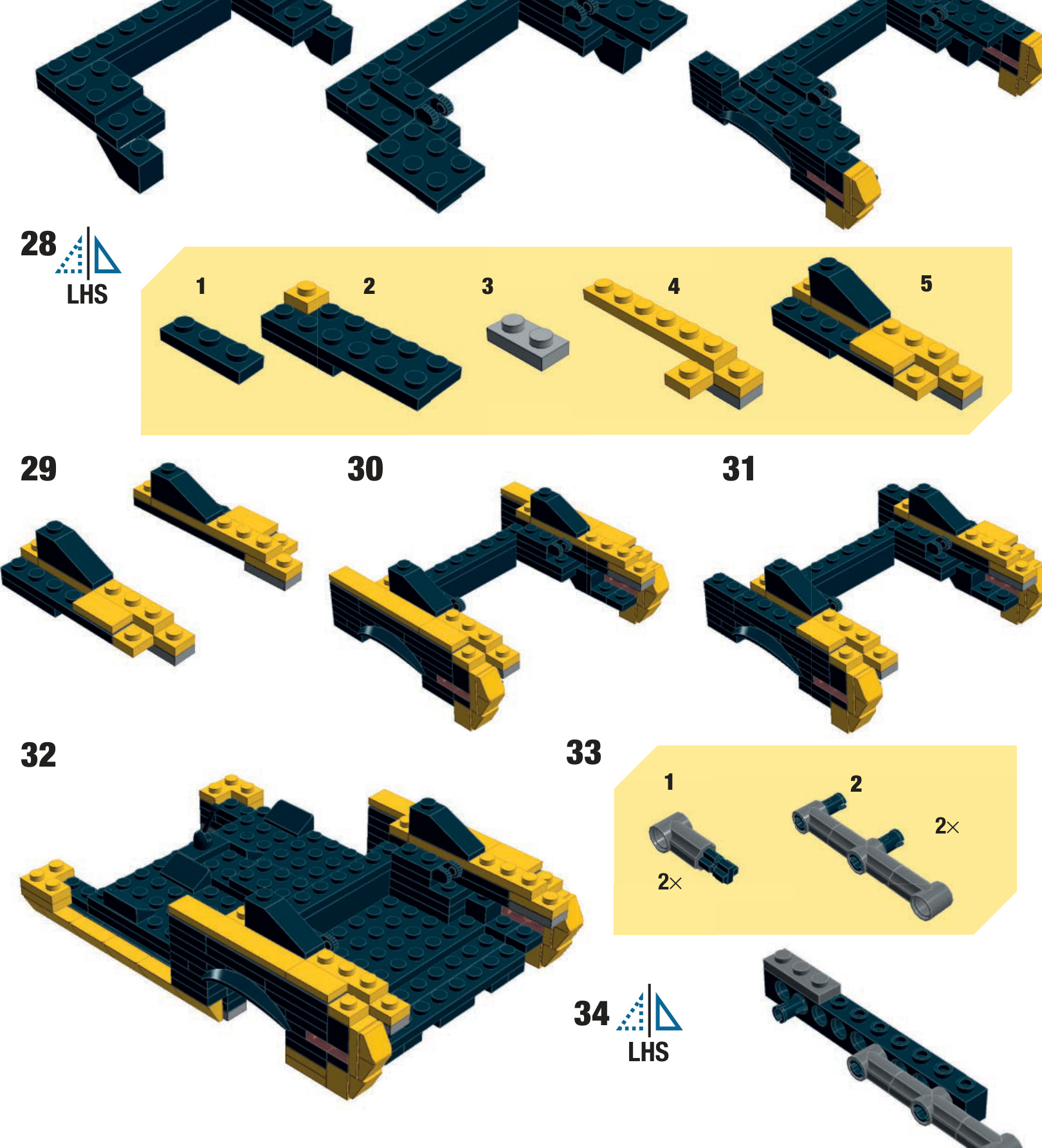 28
LHS

1
2
3
4
5

29

30

31

32

33

1
2×
2
2×

34
LHS