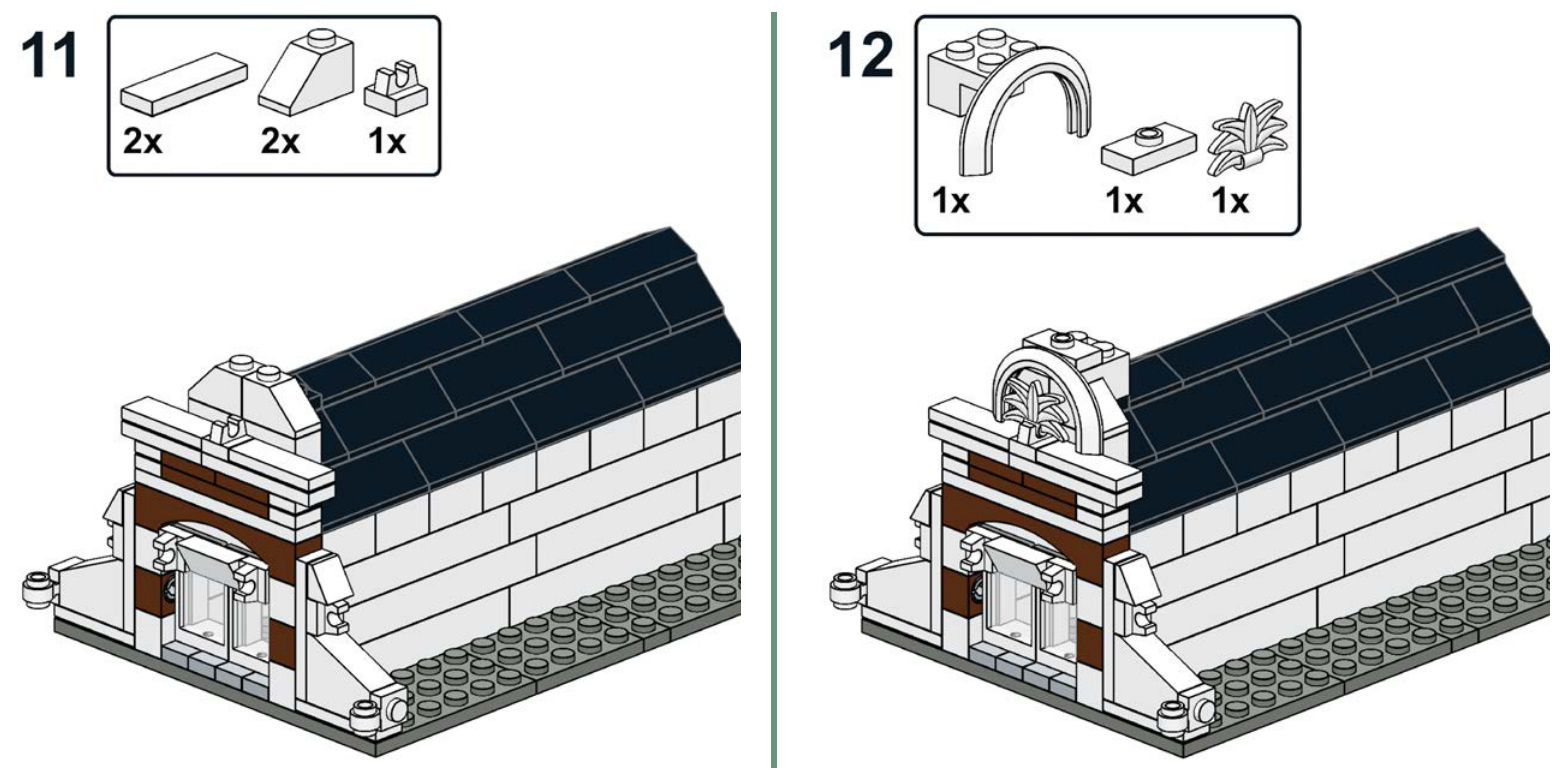 11

2x 2x 1x

12

1x 1x 1x