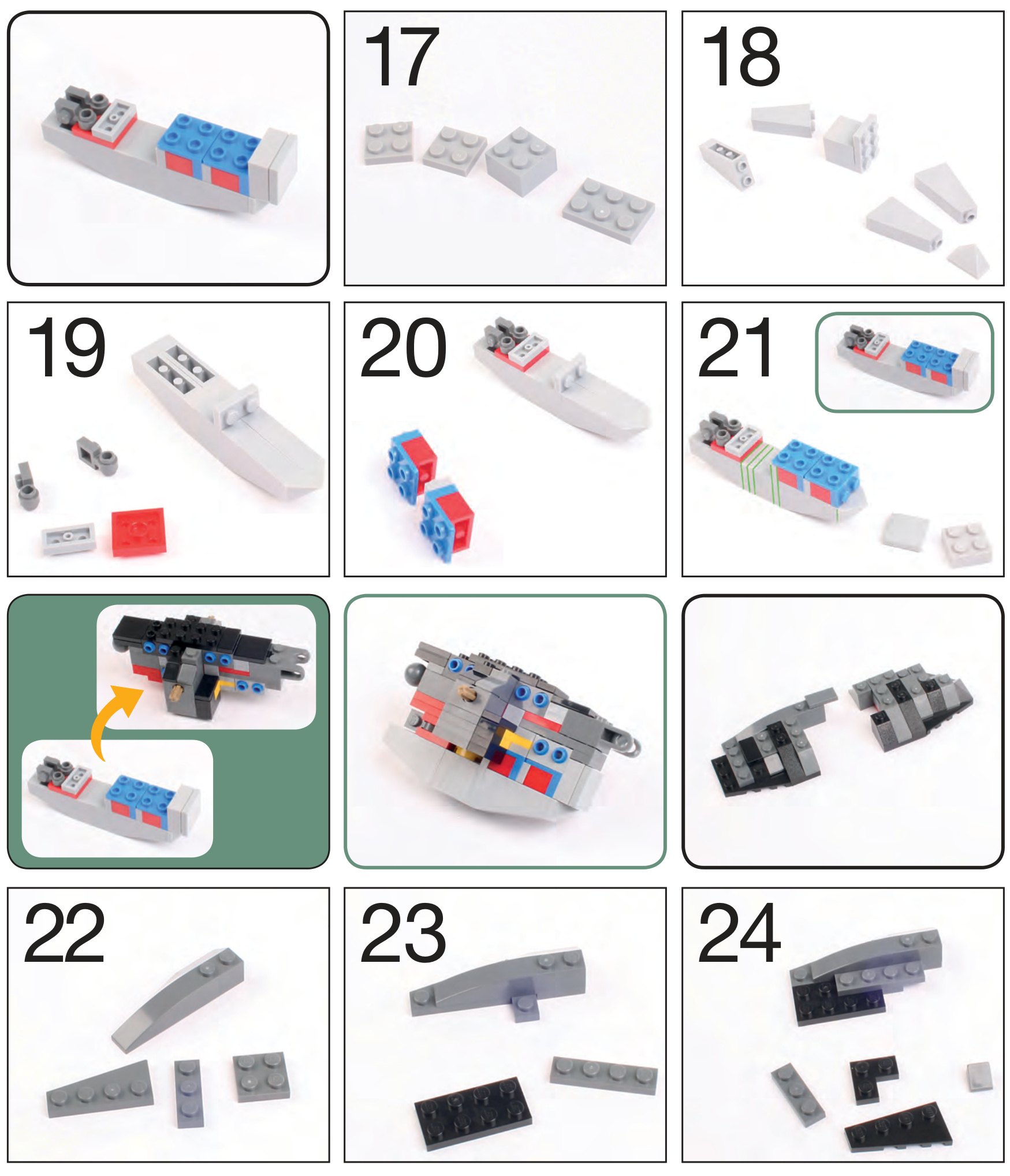 17

18

19

20

21

22

23

24