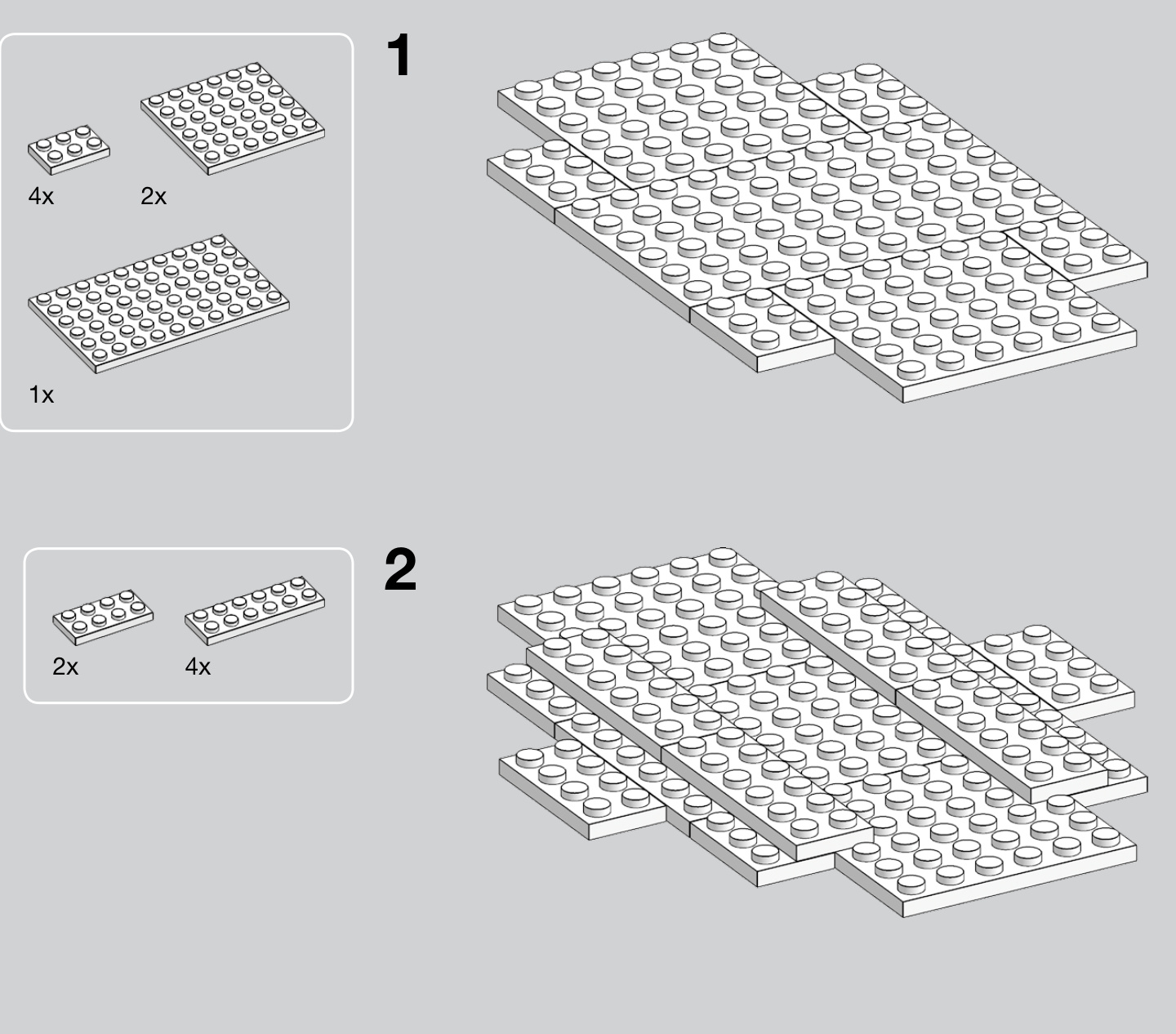 4x
2x
1x
1

2x
4x
2