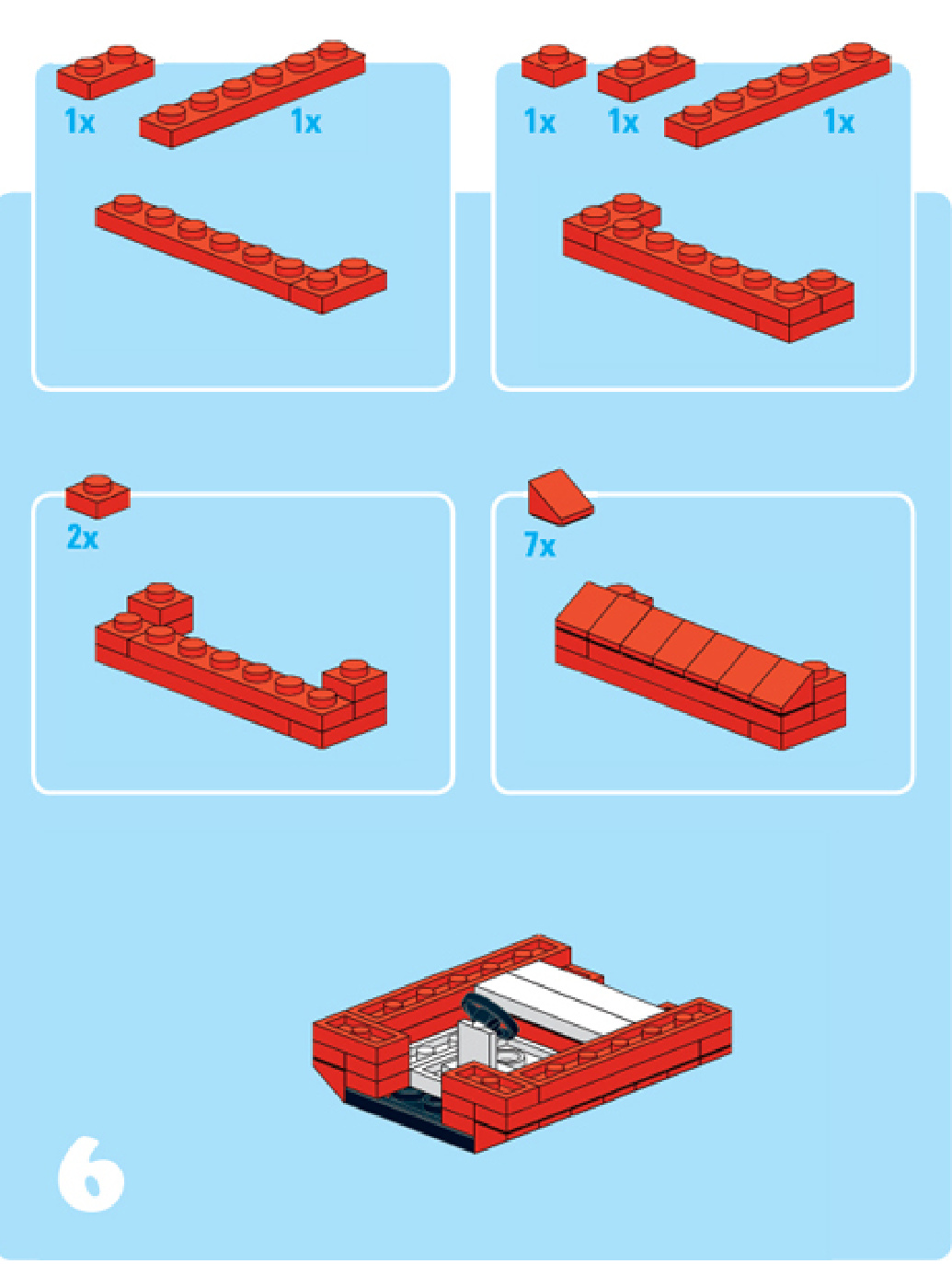 1x 1x

1x 1x 1x

2x

7x

6