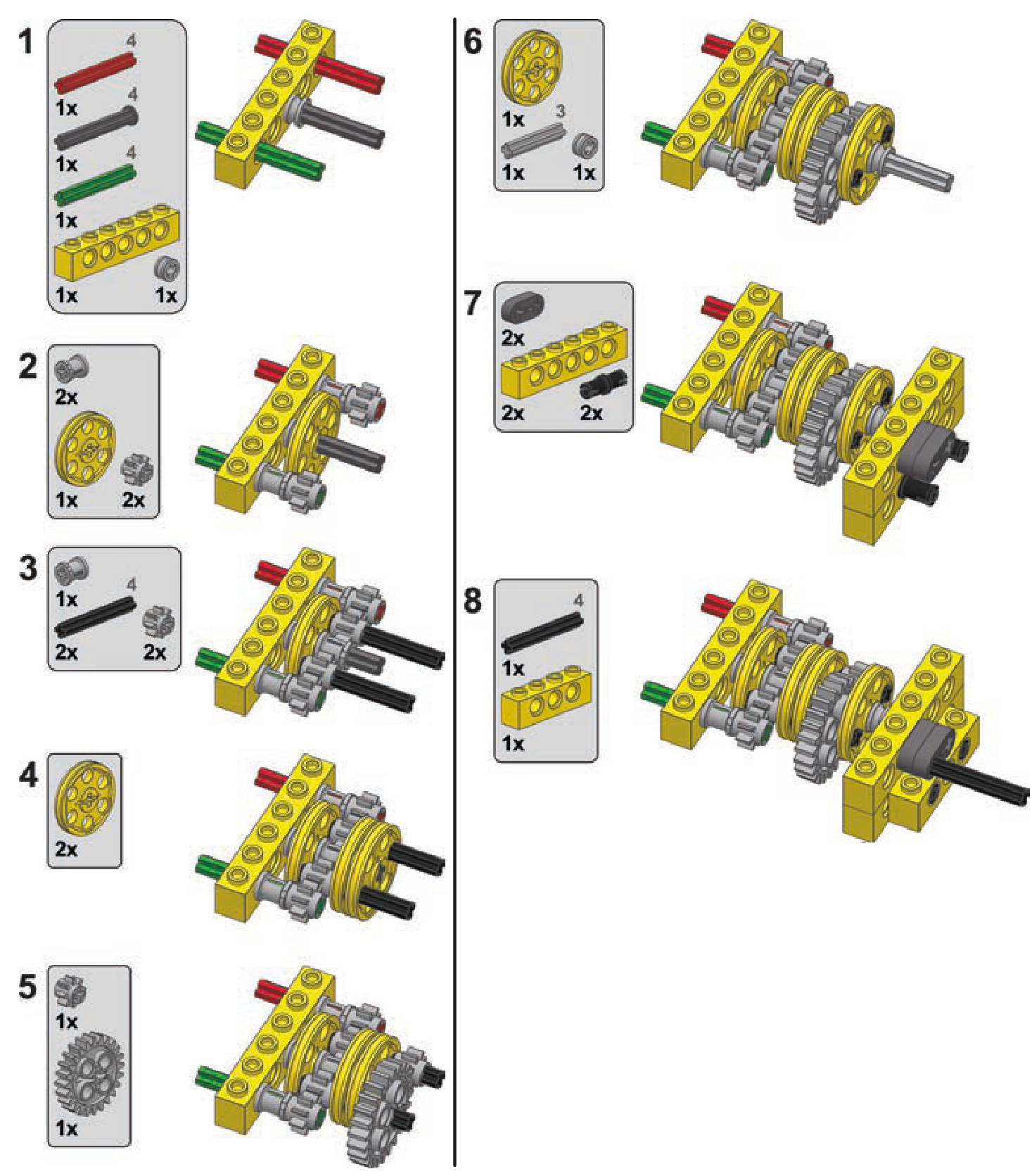 1
4
1x
4
1x
4
1x
1x 1x

2
2x
1x 2x

3
1x
4
2x 2x

4
2x

5
1x
1x

6
1x
3
1x 1x

7
2x
2x 2x

8
4
1x
1x