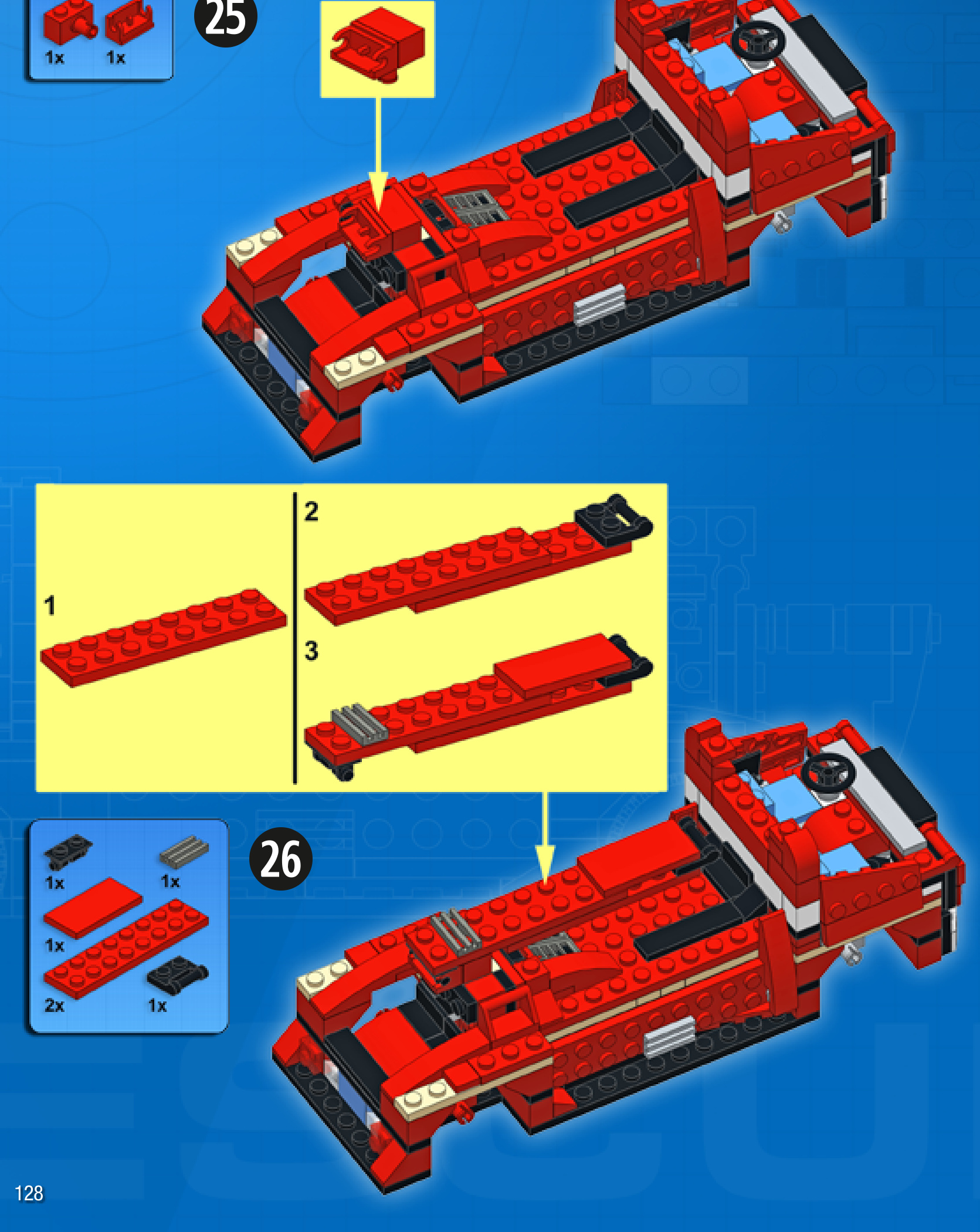 1x 1x

25

1

2

3

1x 1x

1x

2x 1x

26

128