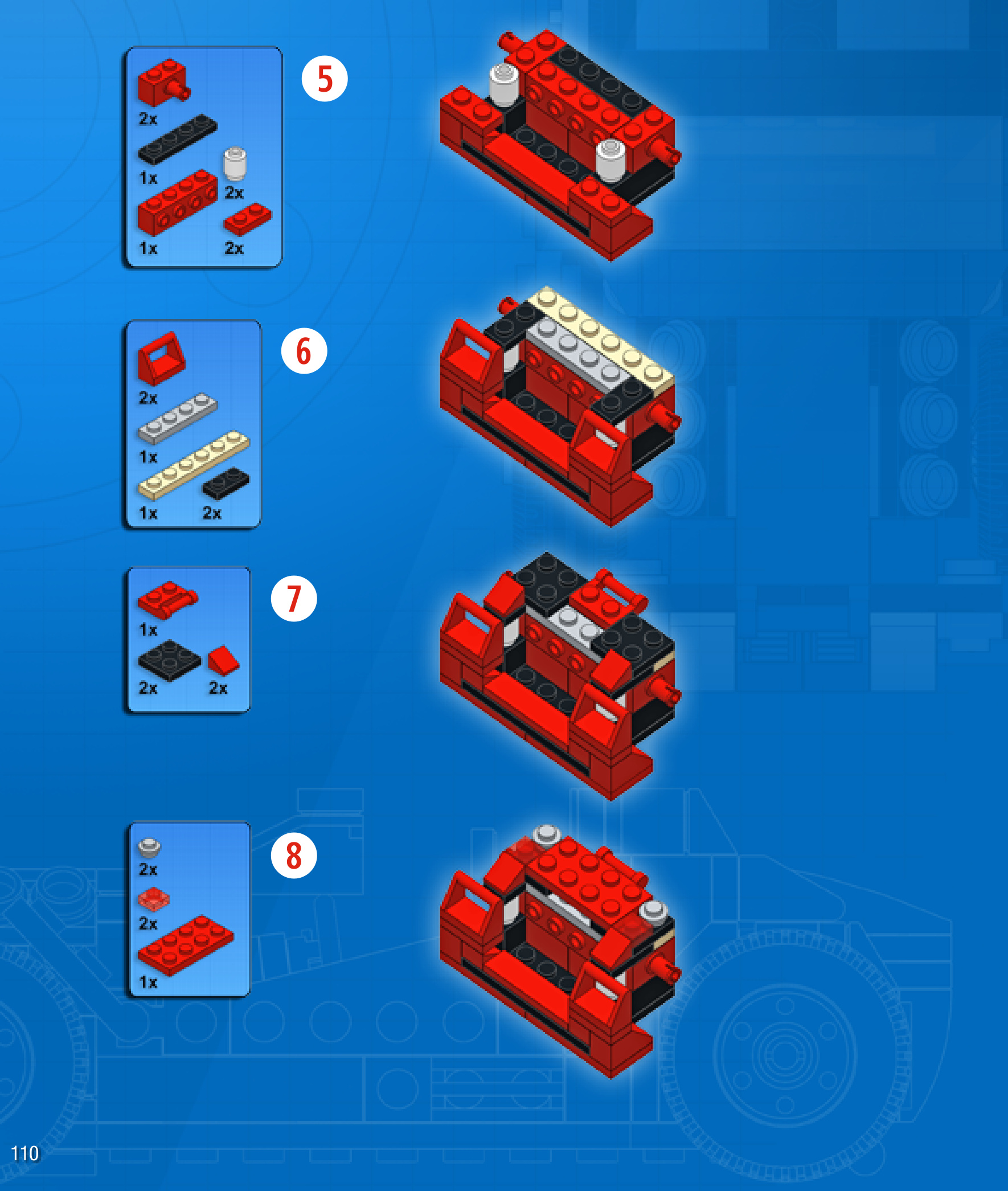 2x
1x
2x
1x
2x

5

2x
1x
1x
2x

6

1x
2x
2x

7

2x
2x
1x

8

110