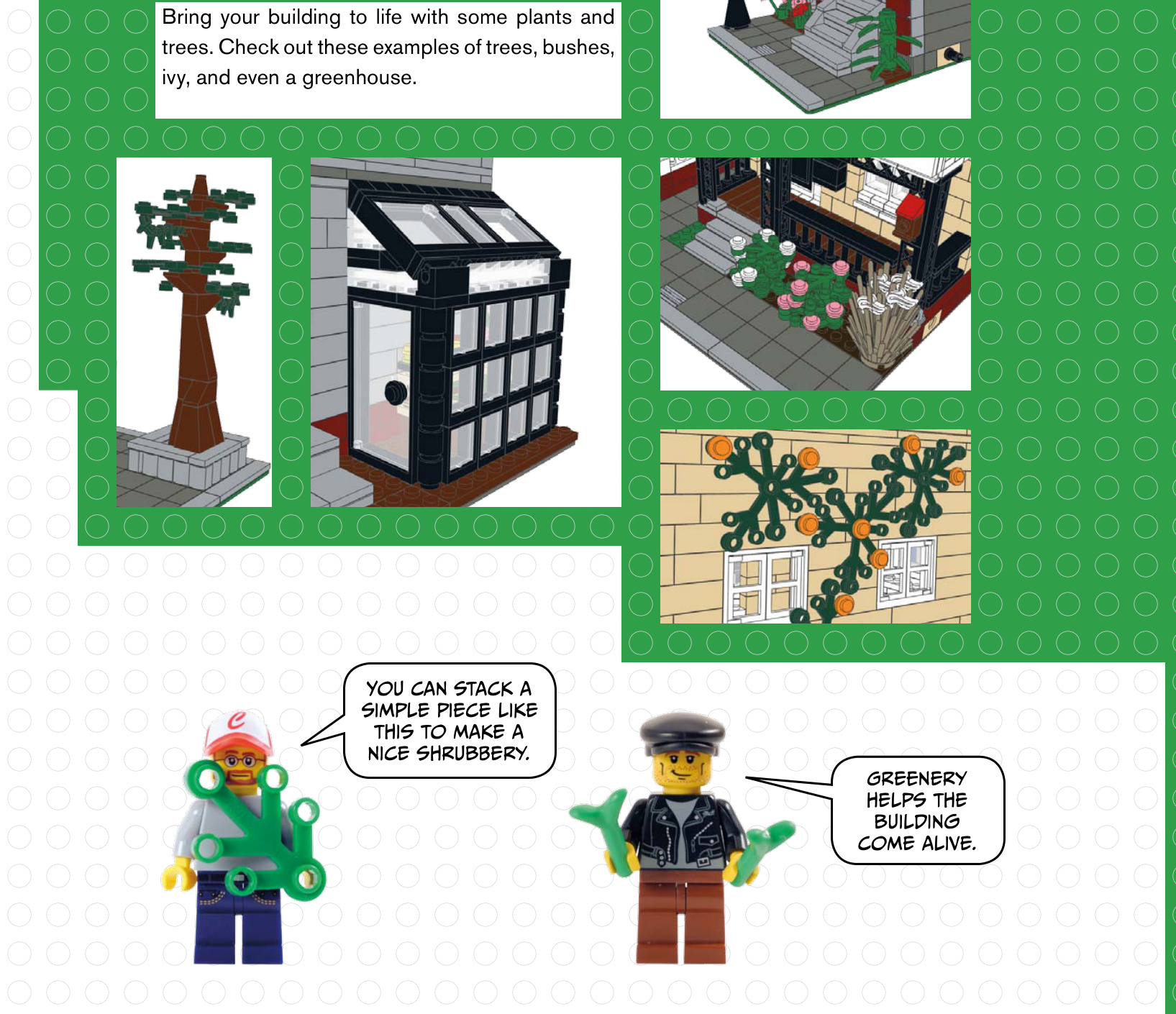 Bring your building to life with some plants and trees. Check out these examples of trees, bushes, ivy, and even a greenhouse.

YOU CAN STACK A SIMPLE PIECE LIKE THIS TO MAKE A NICE SHRUBBERY.

GREENERY HELPS THE BUILDING COME ALIVE.