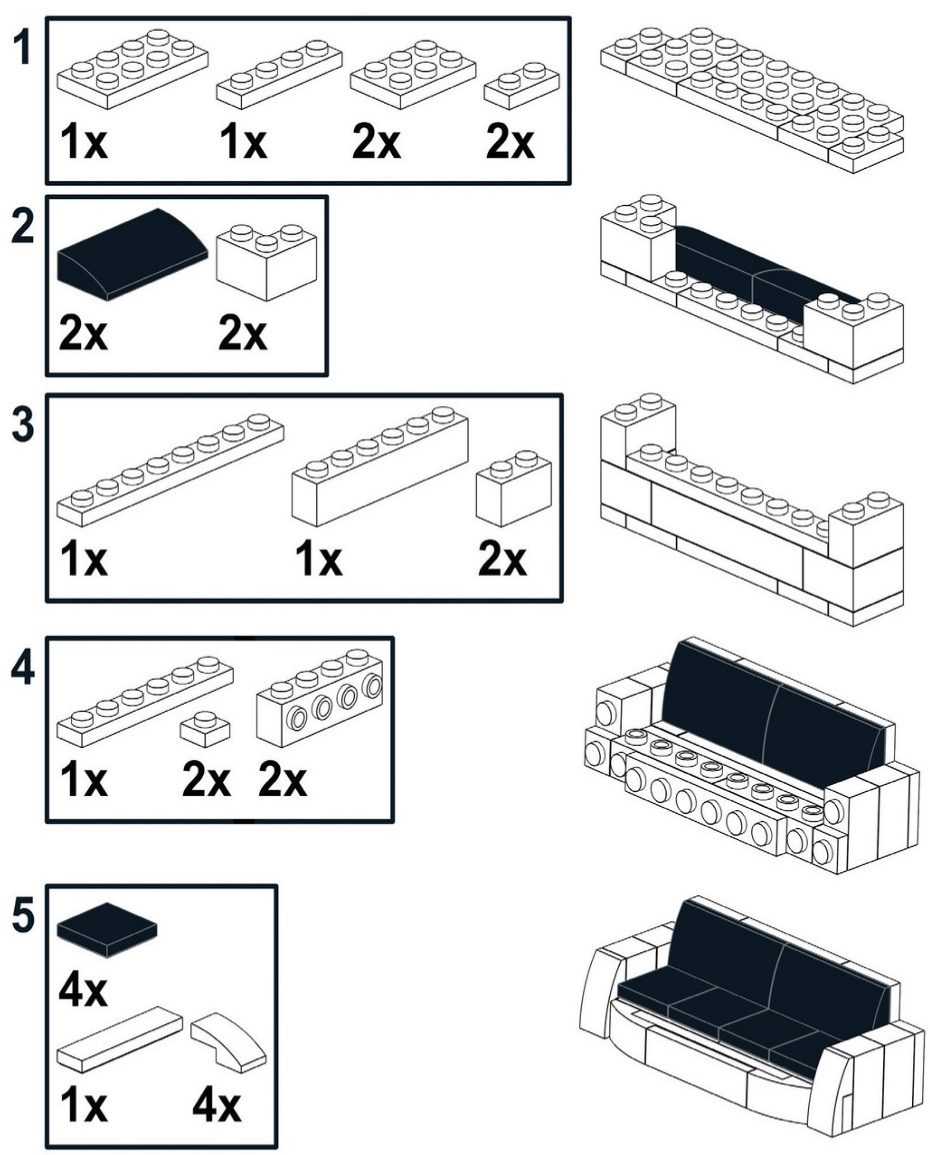 1
1x 1x 2x 2x

2
2x 2x

3
1x 1x 2x

4
1x 2x 2x

5
4x
1x 4x