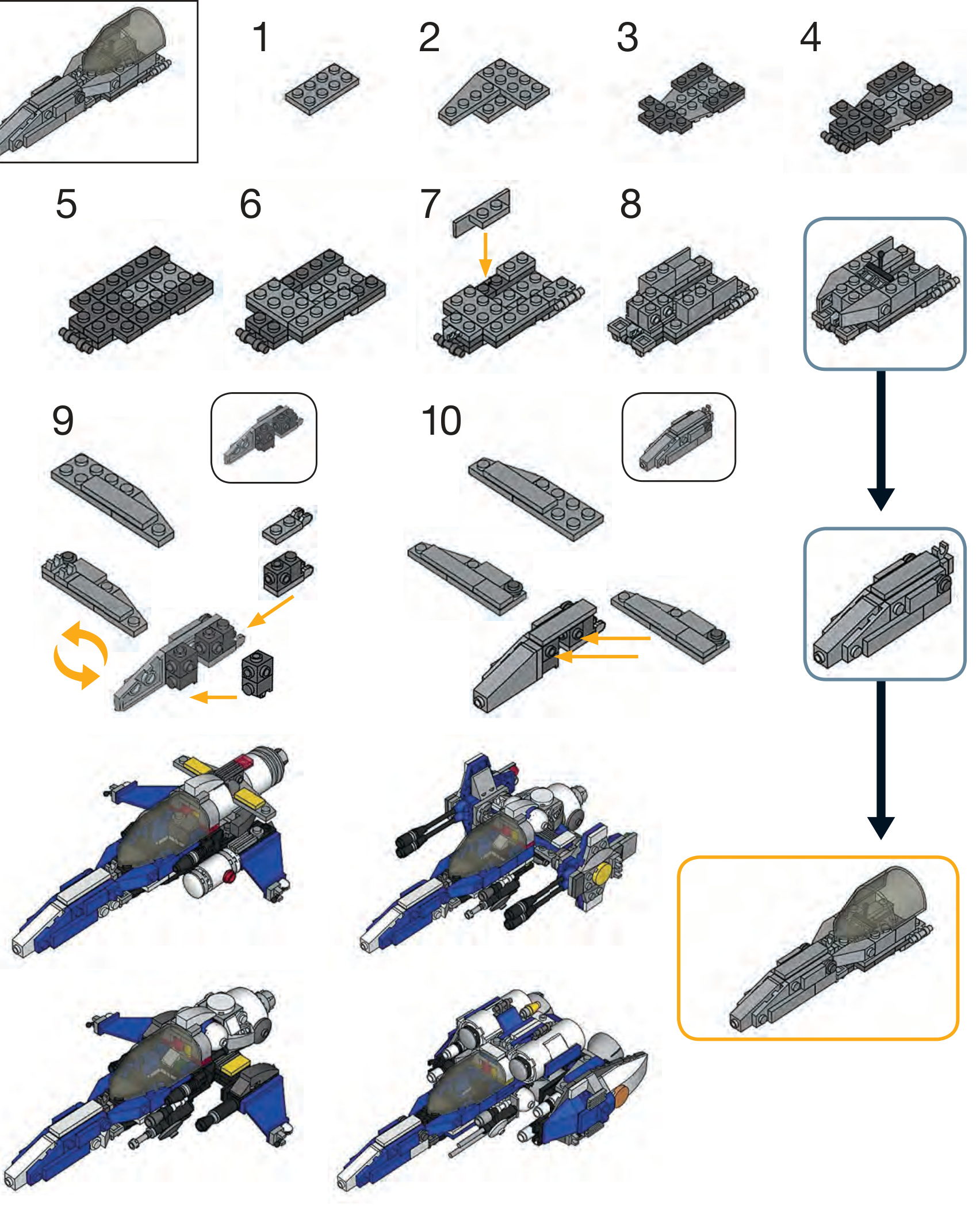 1 2 3 4

5 6 7 8

9

10