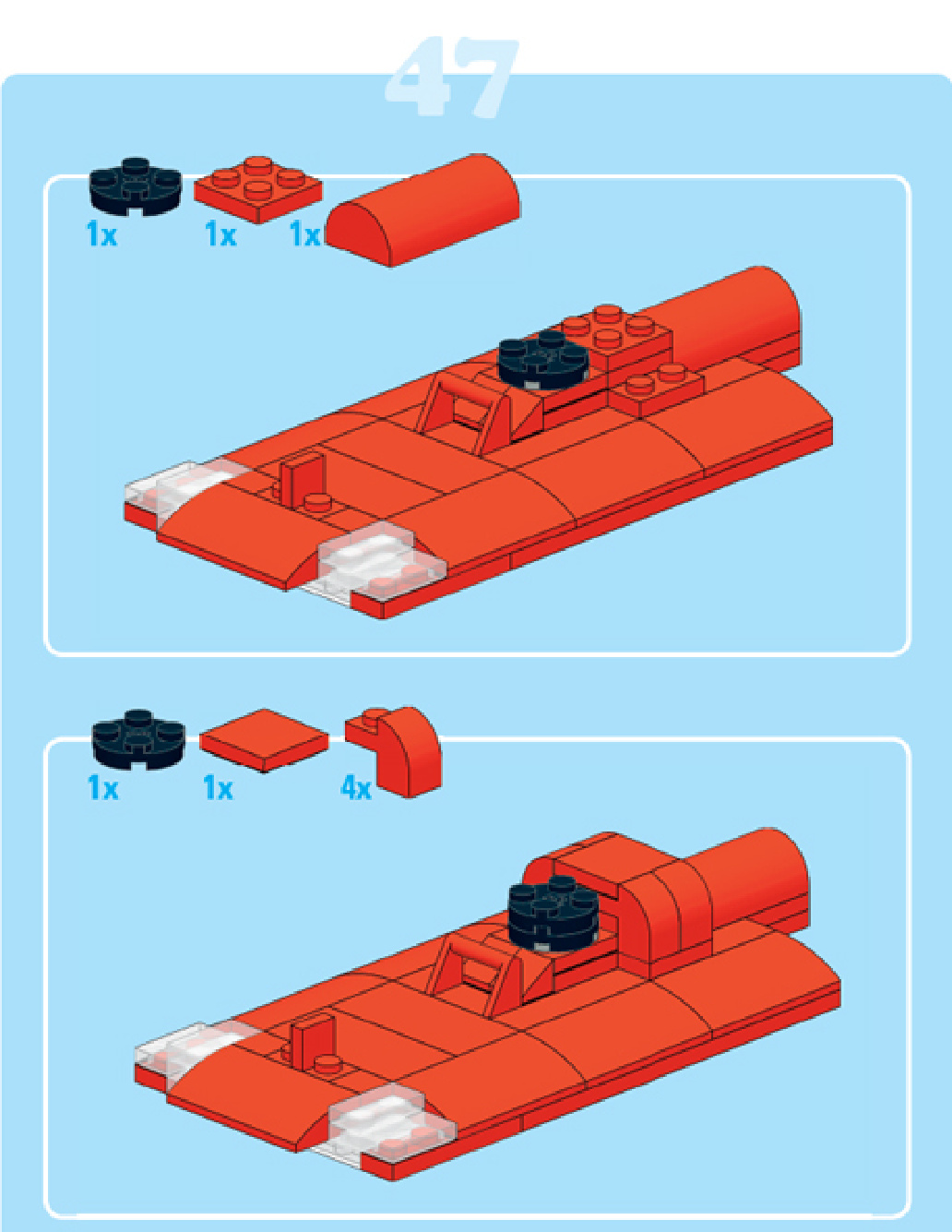 47

1x 1x 1x

1x 1x 4x