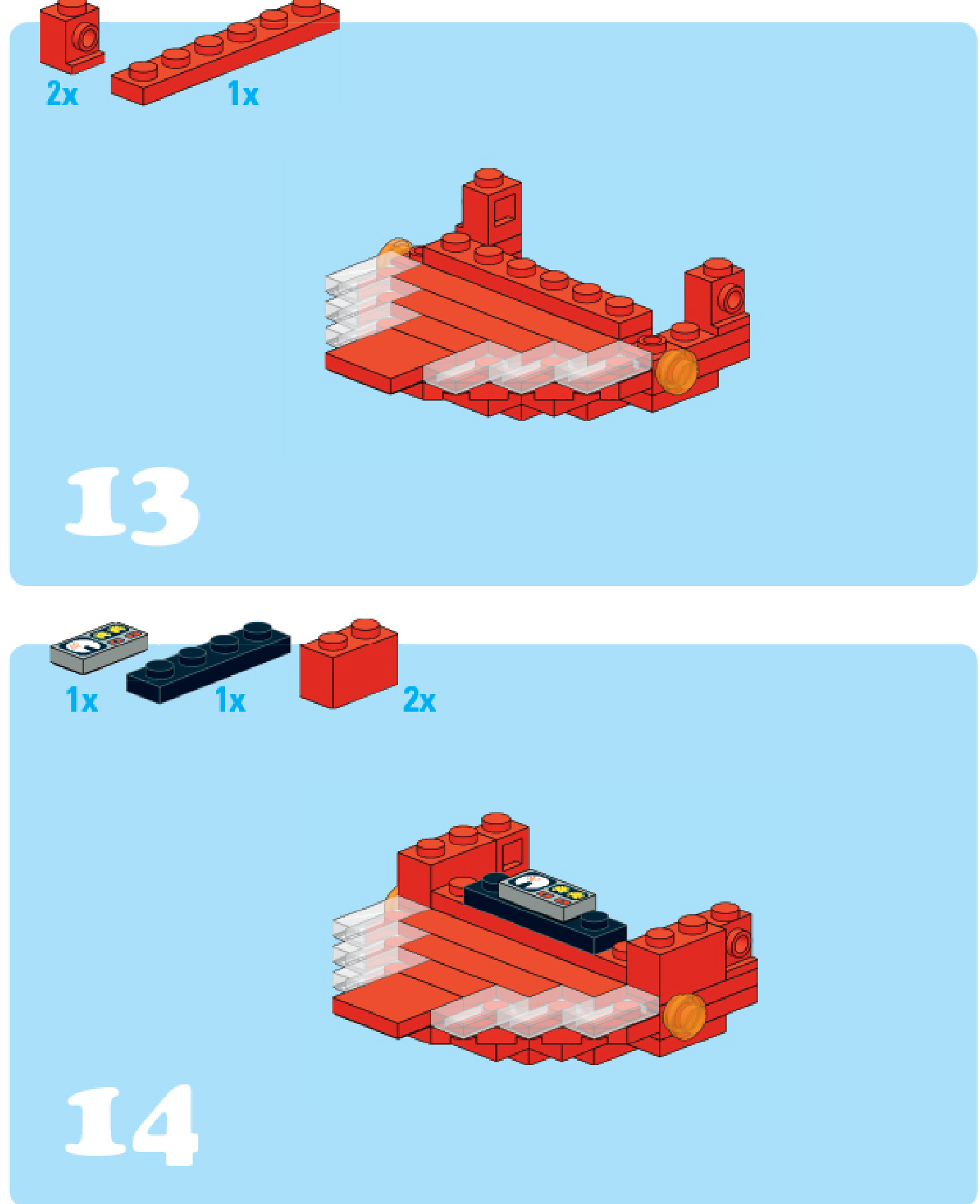 2x

1x

13

1x

1x

2x

14