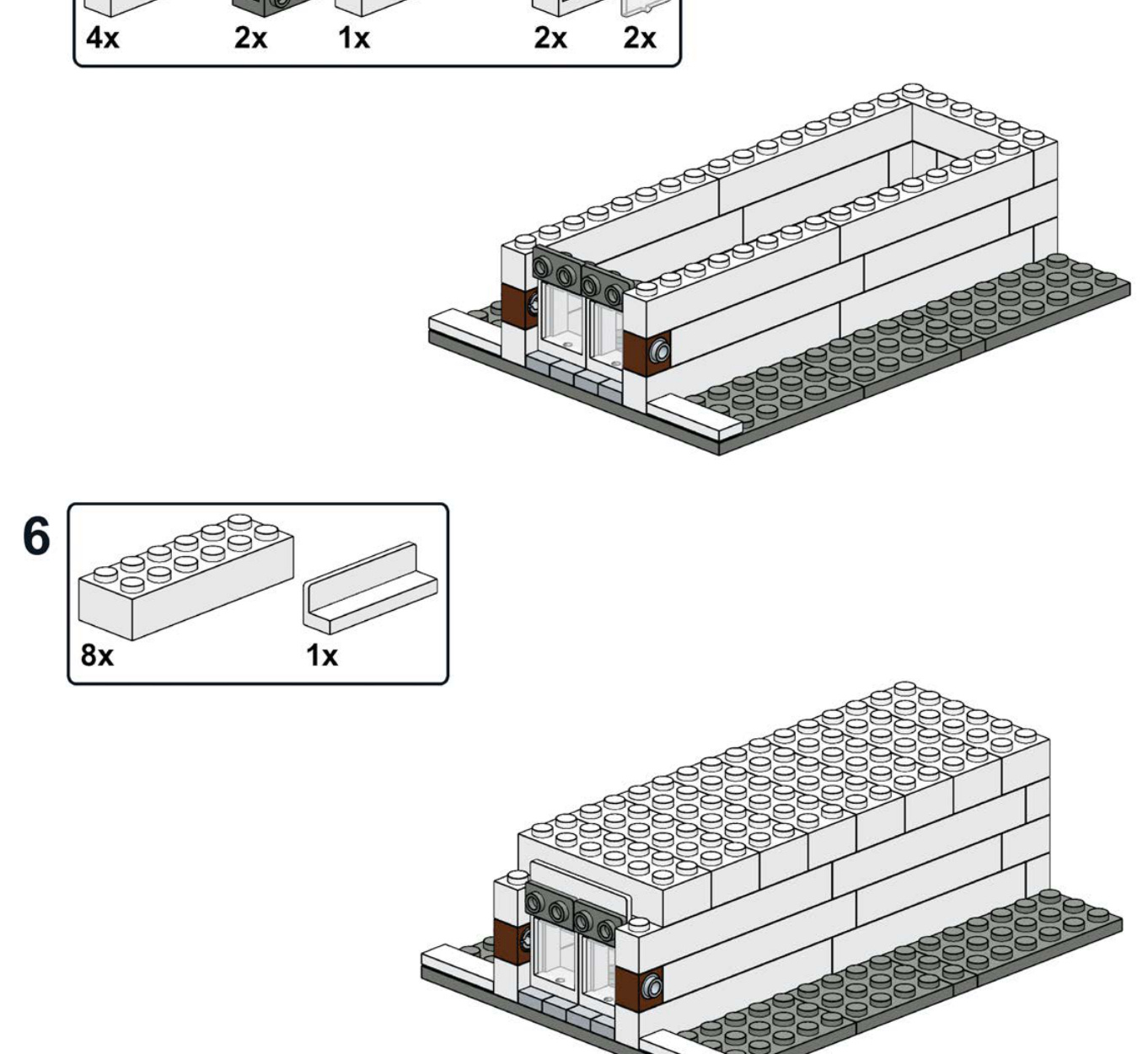 4x 2x 1x 2x 2x

6

8x 1x