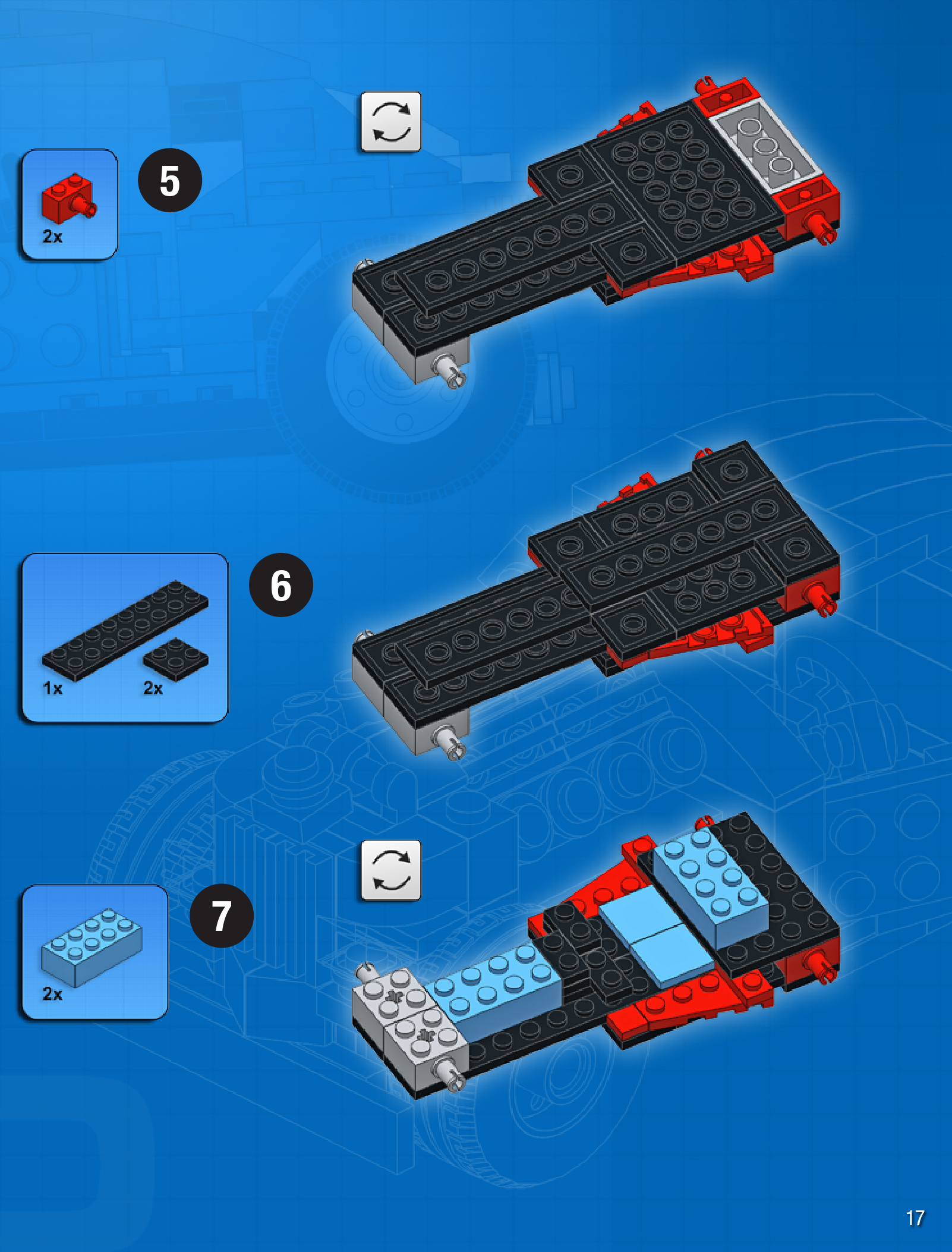 2x

5

1x

2x

6

2x

7

17