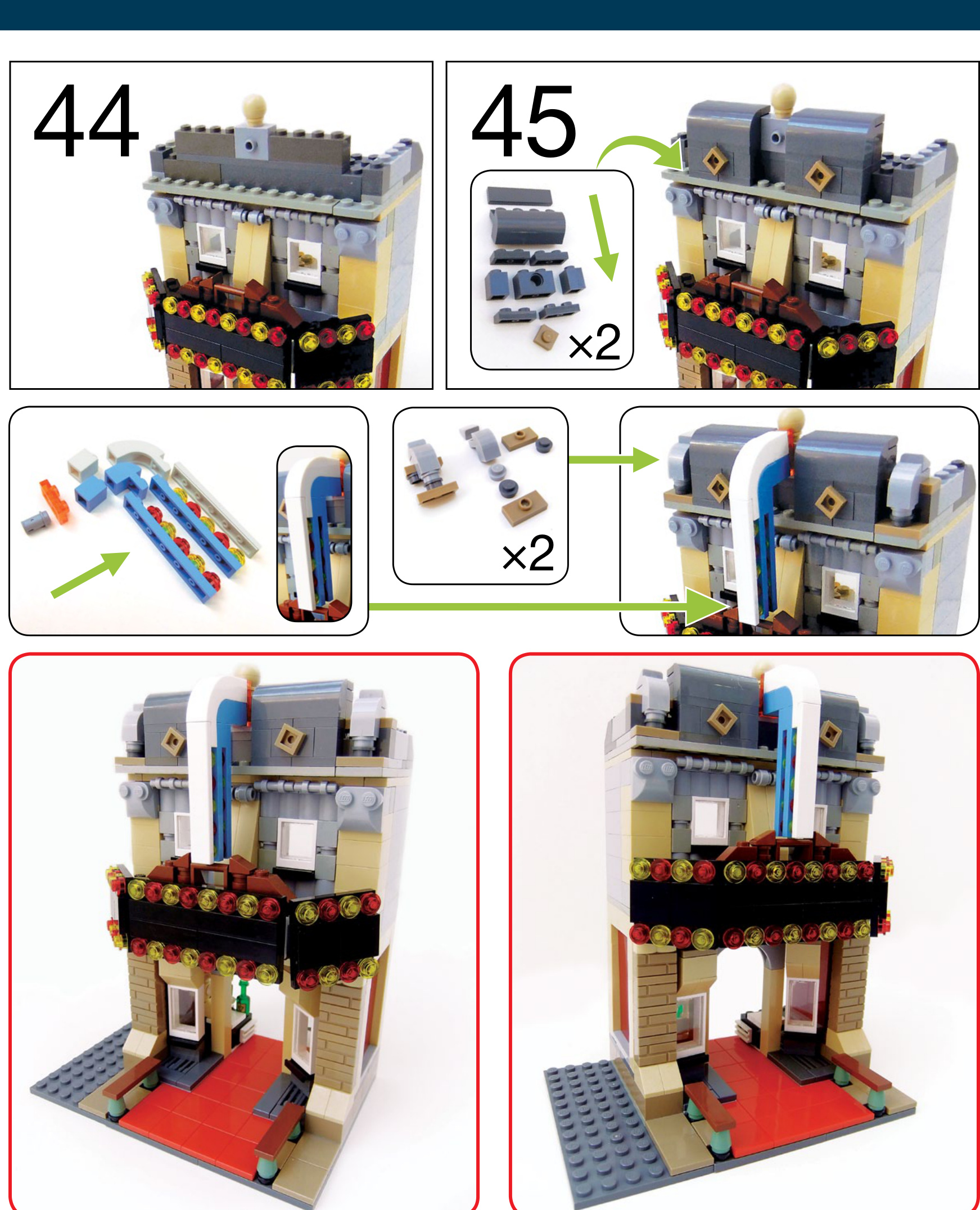 44

45

×2

×2