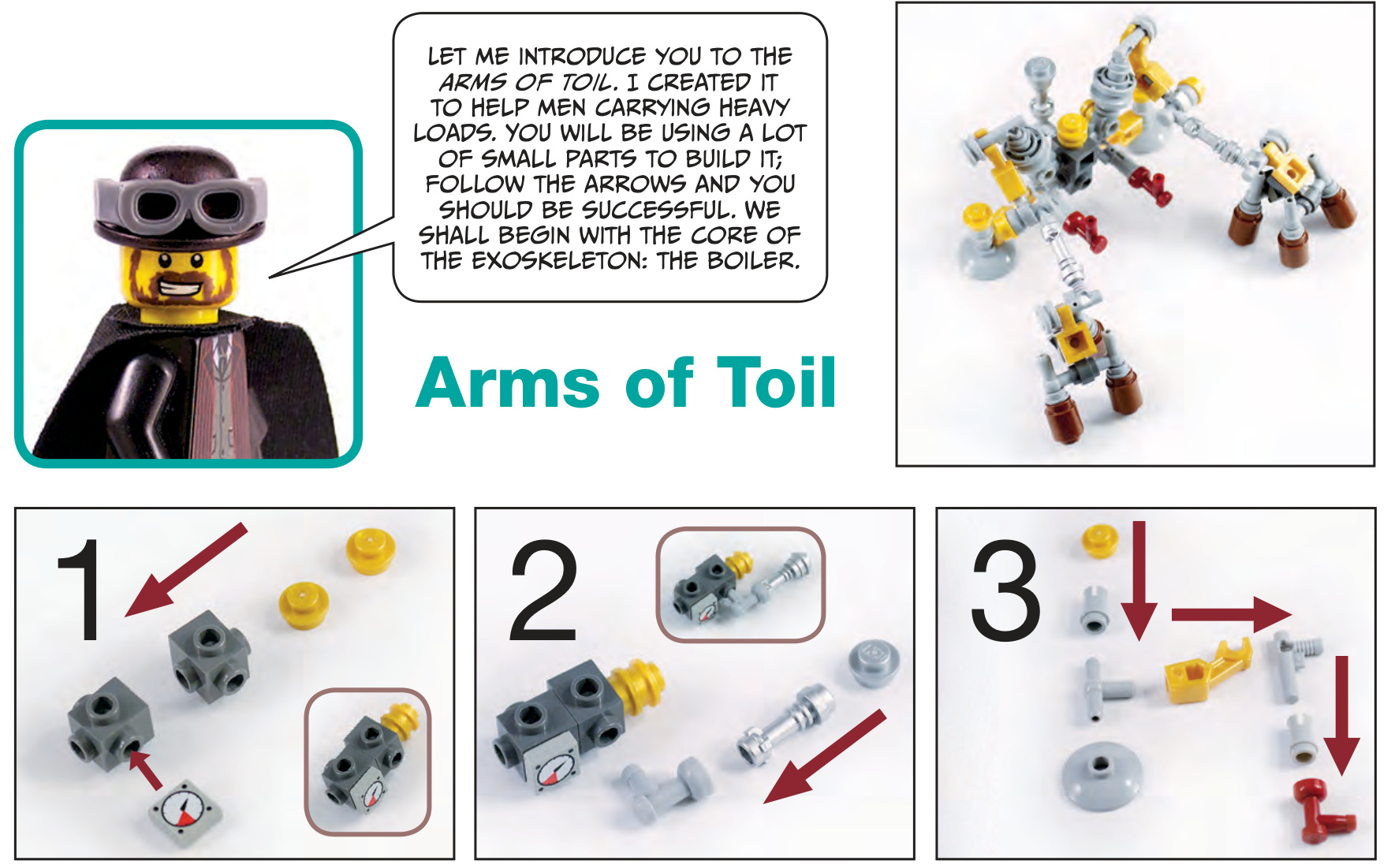 LET ME INTRODUCE YOU TO THE ARMS OF TOIL. I CREATED IT TO HELP MEN CARRYING HEAVY LOADS. YOU WILL BE USING A LOT OF SMALL PARTS TO BUILD IT; FOLLOW THE ARROWS AND YOU SHOULD BE SUCCESSFUL. WE SHALL BEGIN WITH THE CORE OF THE EXOSKELETON: THE BOILER.

Arms of Toil

1

2

3