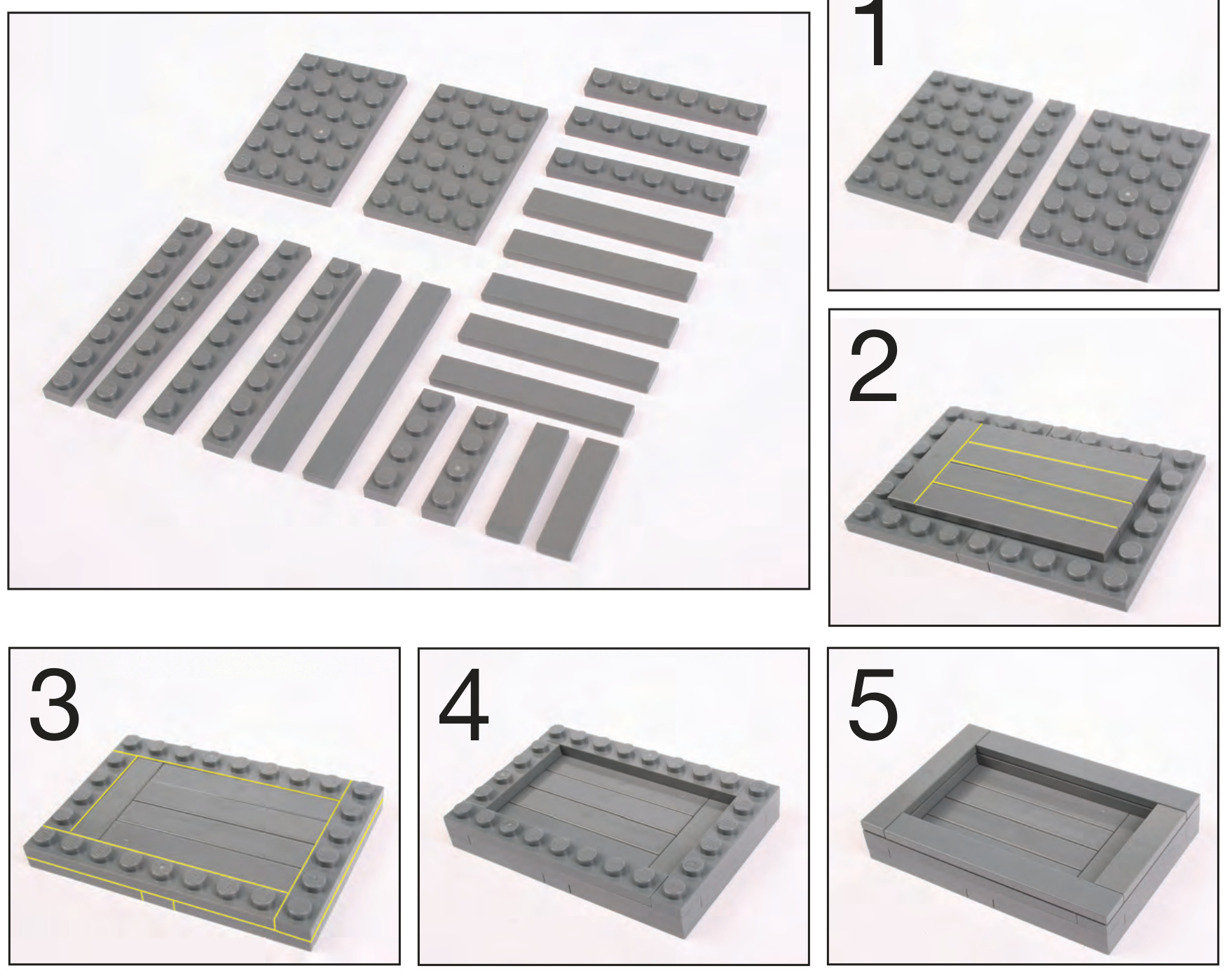 1

2

3

4

5