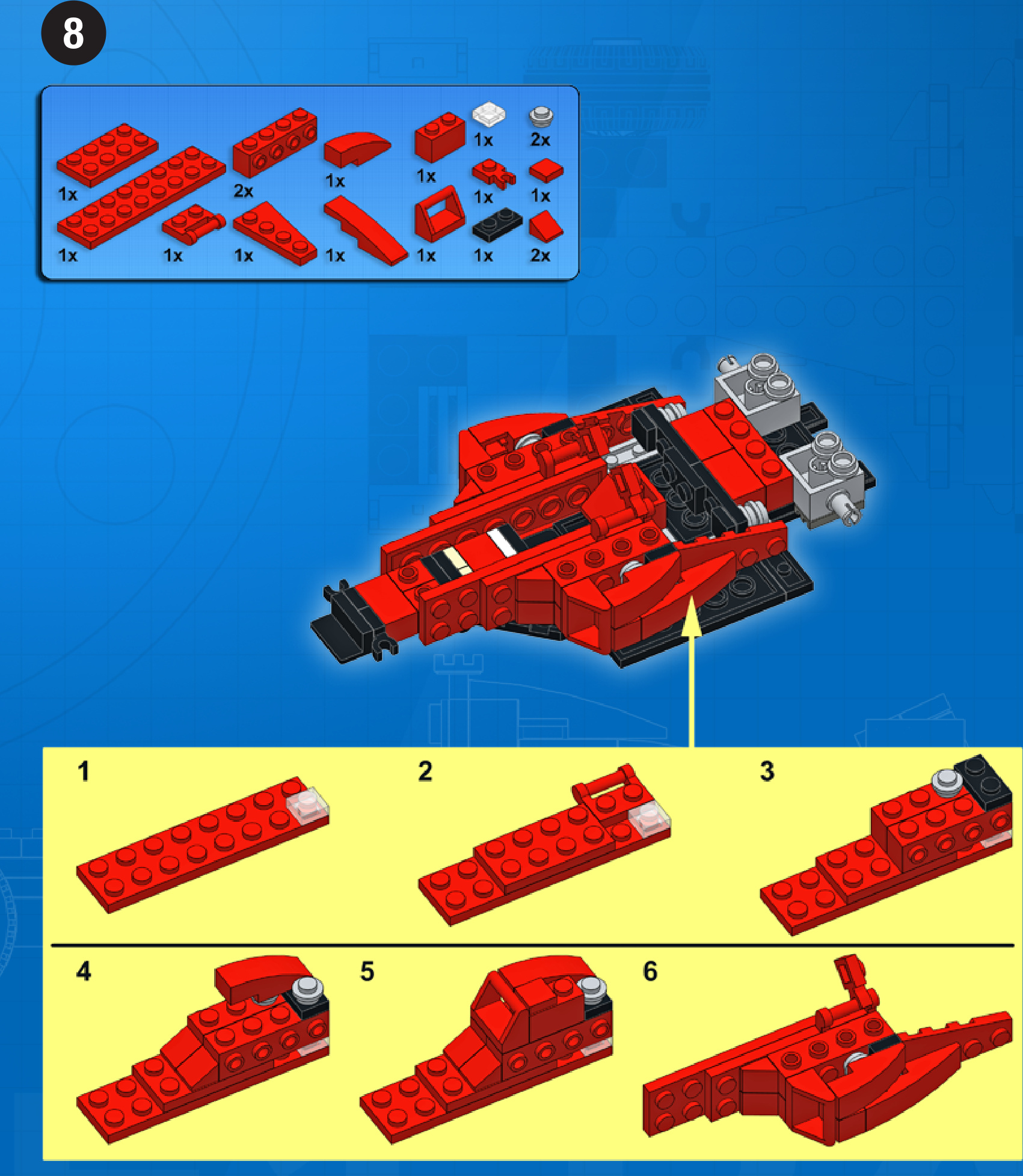 8

1x
2x
1x
1x
1x
2x
1x
1x
1x
1x
1x
1x
1x
1x
2x

1
2
3
4
5
6