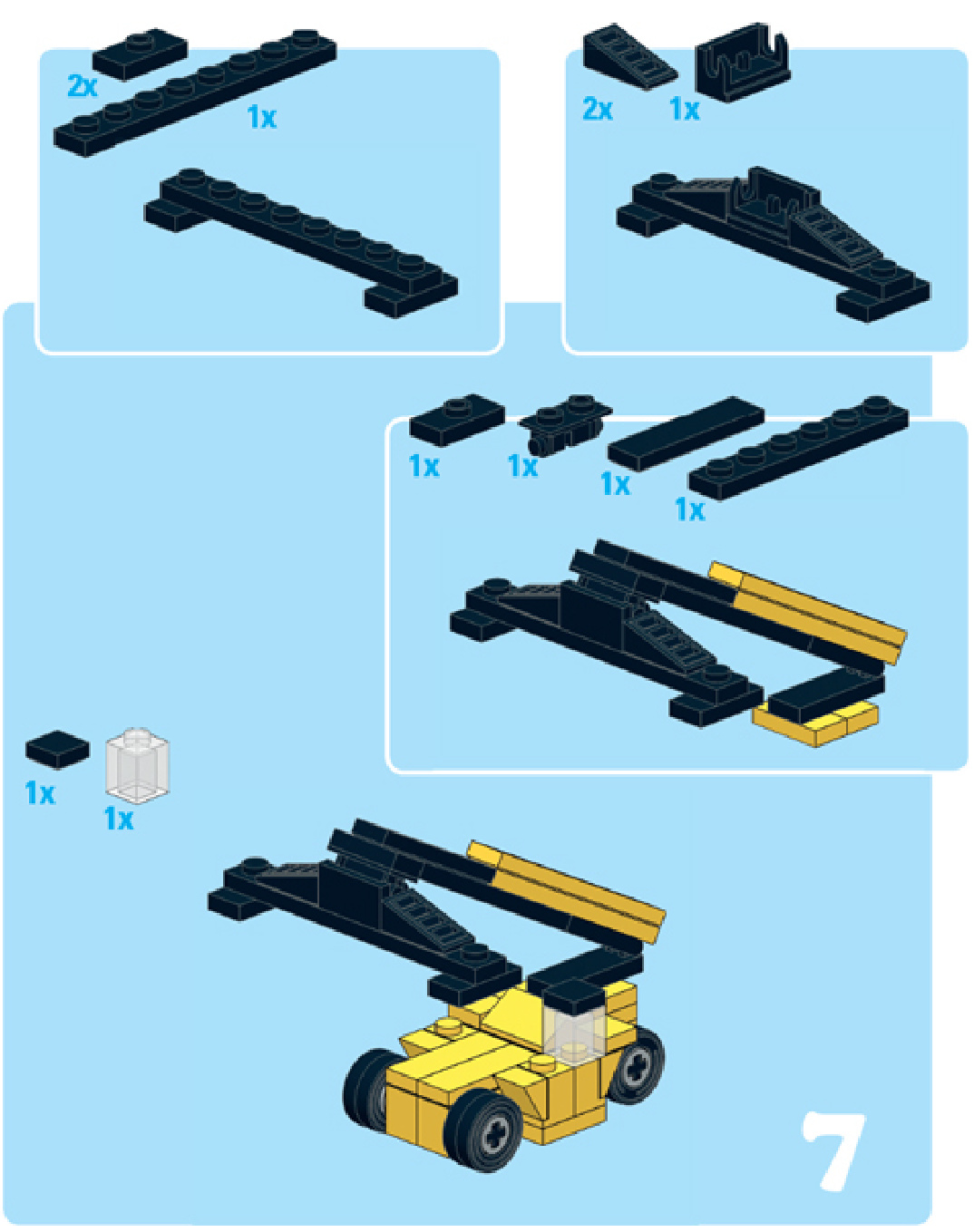 2x
1x

2x
1x

1x
1x
1x
1x

1x
1x

7