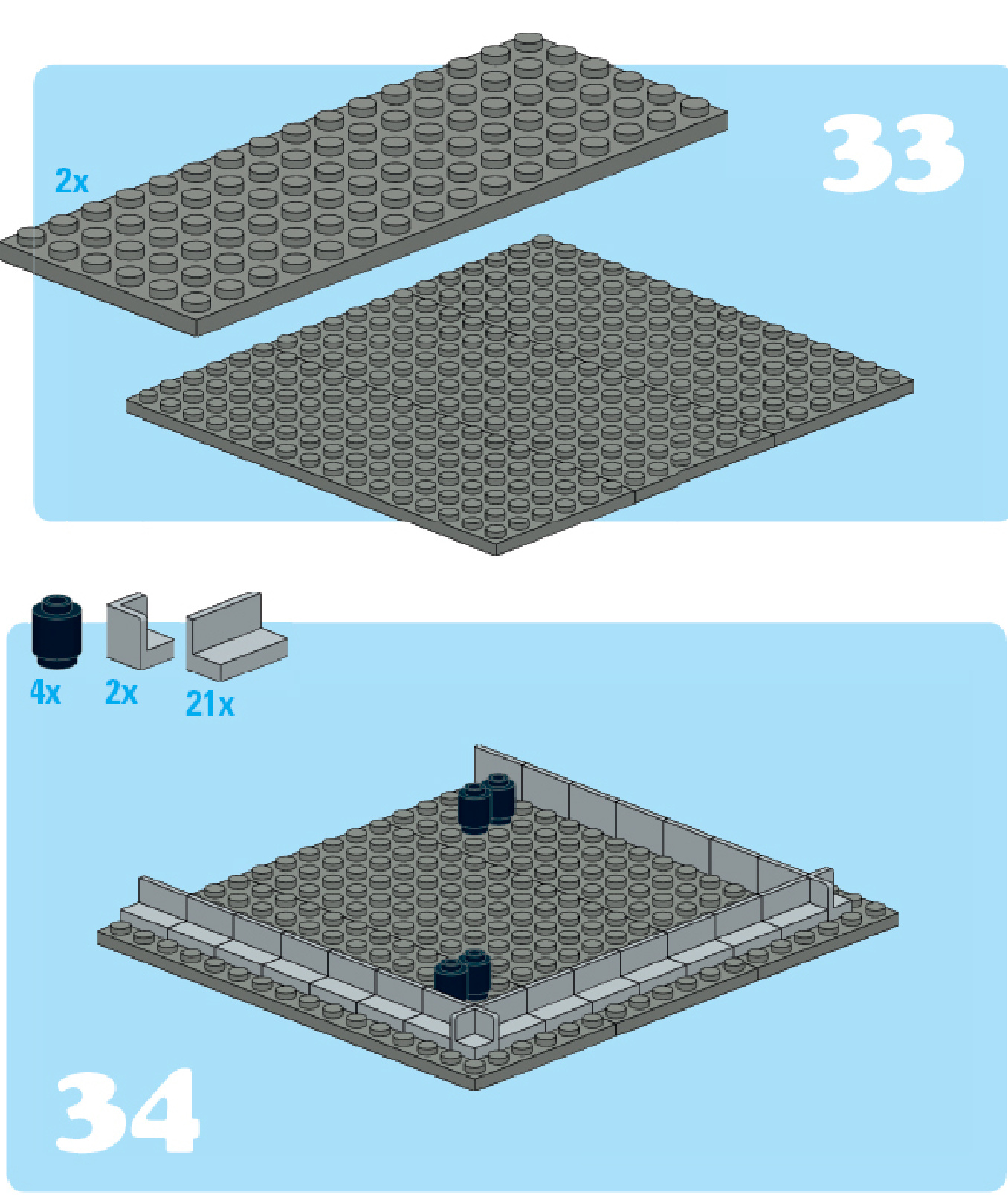 2x

33

4x 2x 21x

34