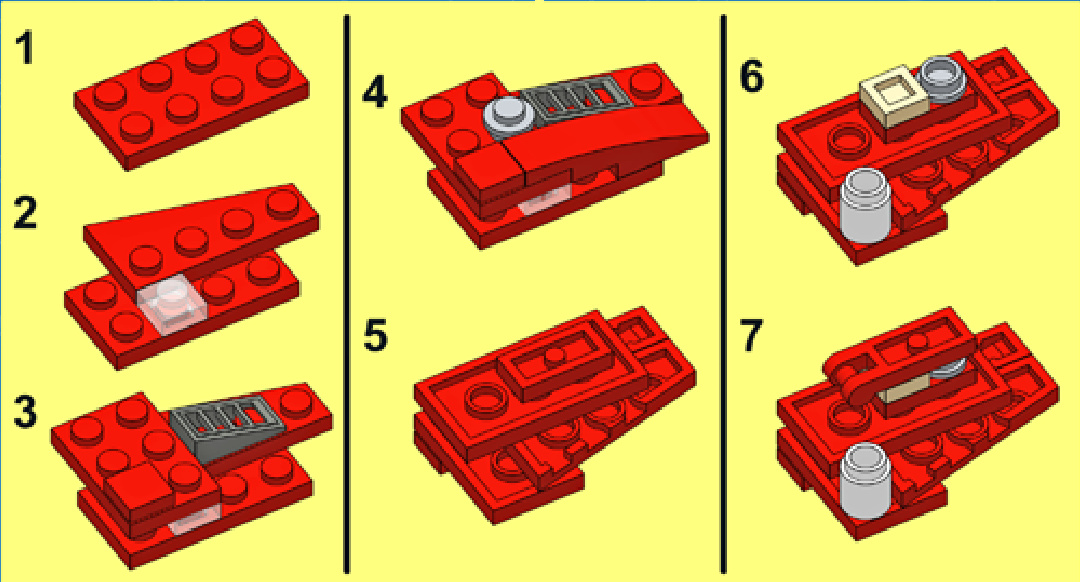 1

2

3

4

5

6

7