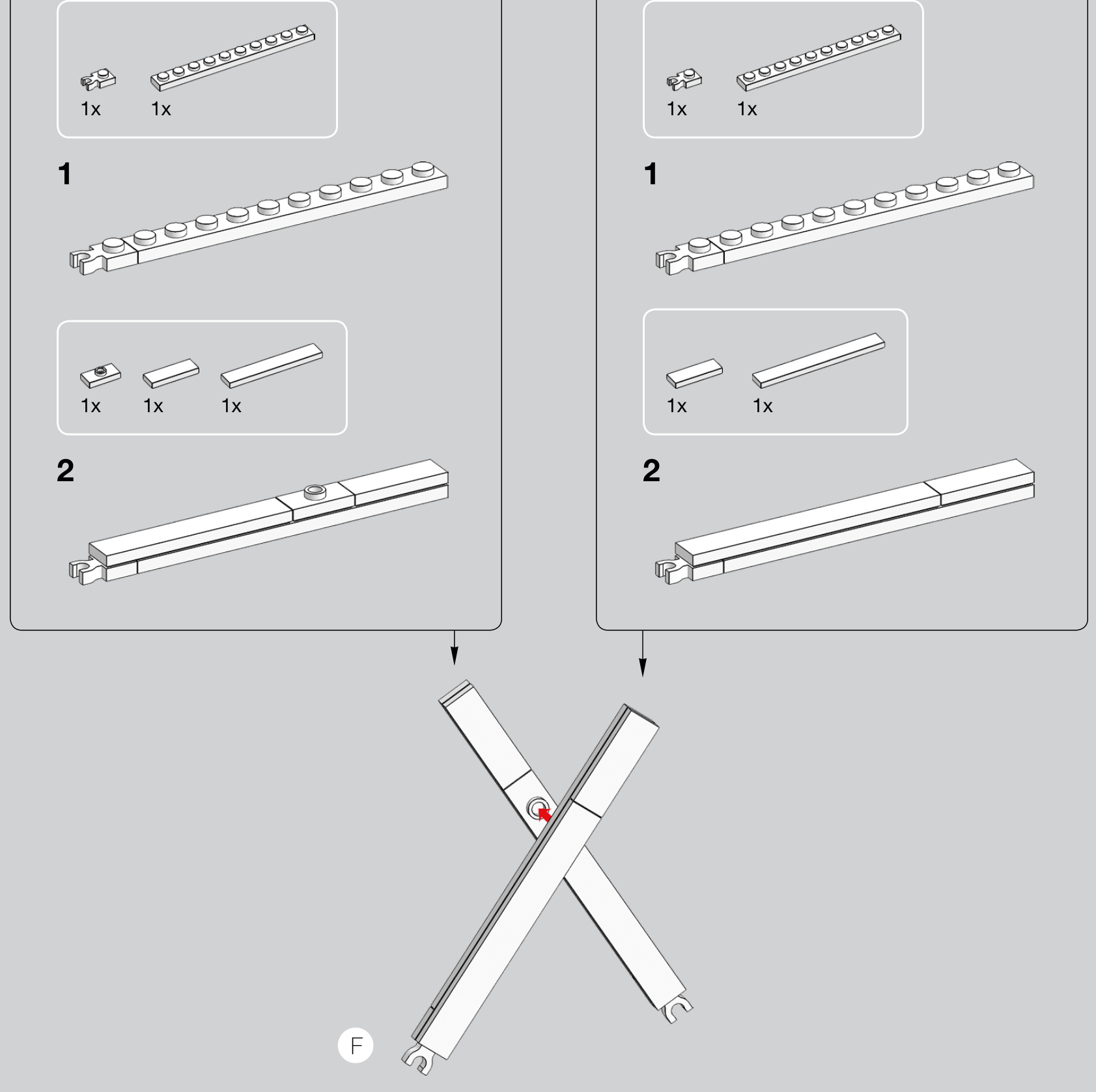 1x 1x

1

1x 1x 1x

2

1x 1x

1

1x 1x

2

F