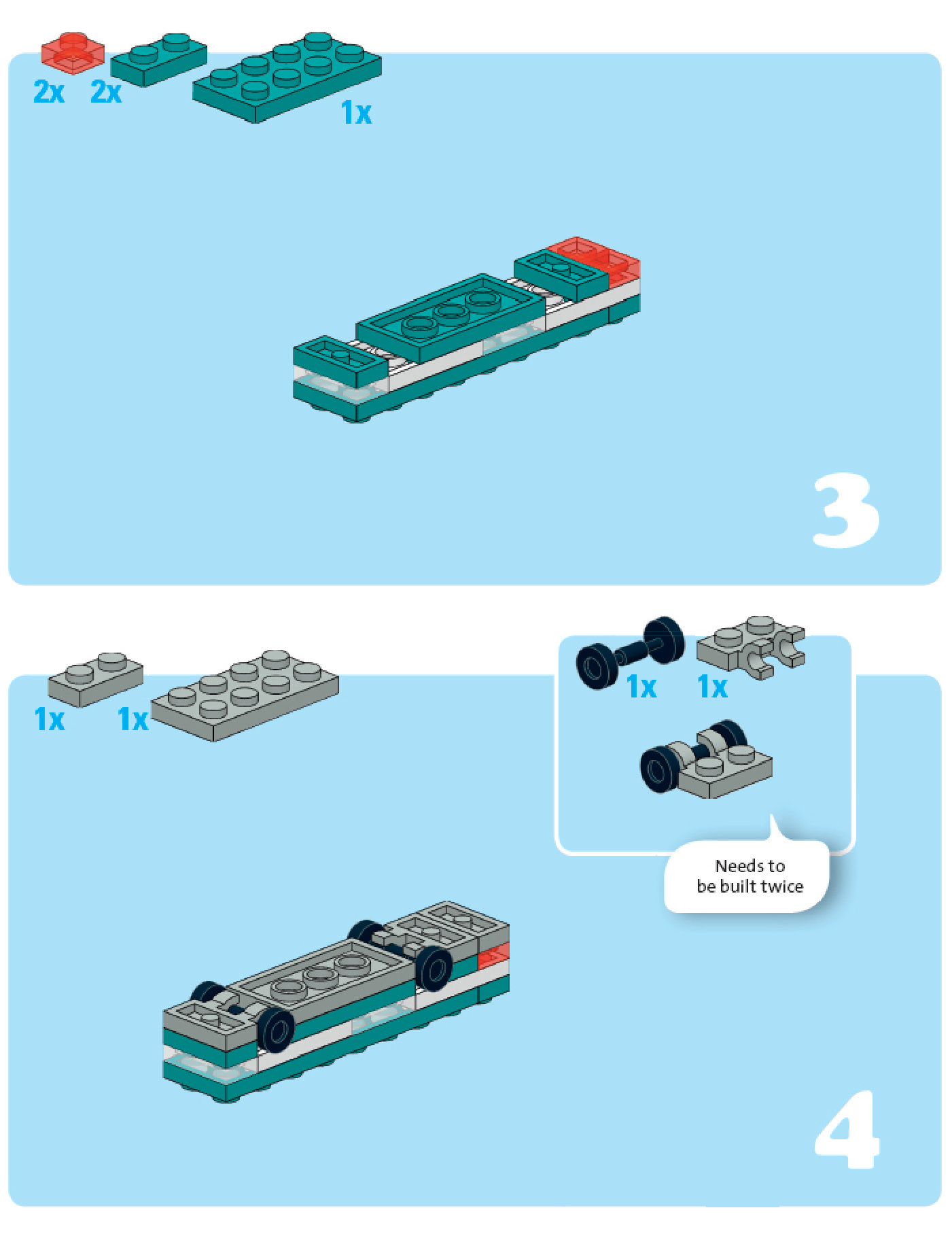 2x 2x 1x

3

1x 1x

1x 1x

Needs to be built twice

4