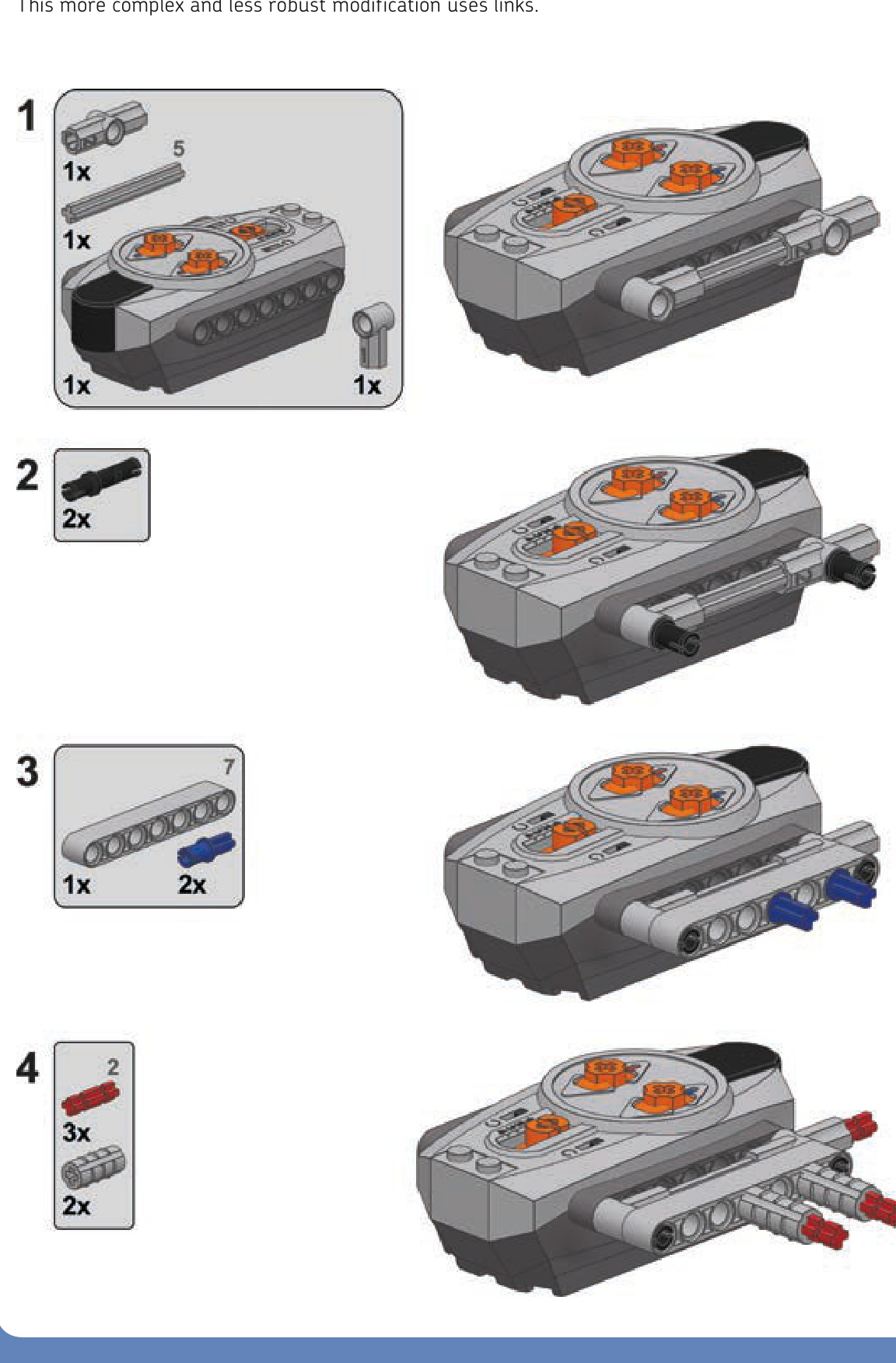 This more complex and less robust modification uses links.

1

1x

5

1x

1x

1x

2

2x

3

7

1x

2x

4

2

3x

2x