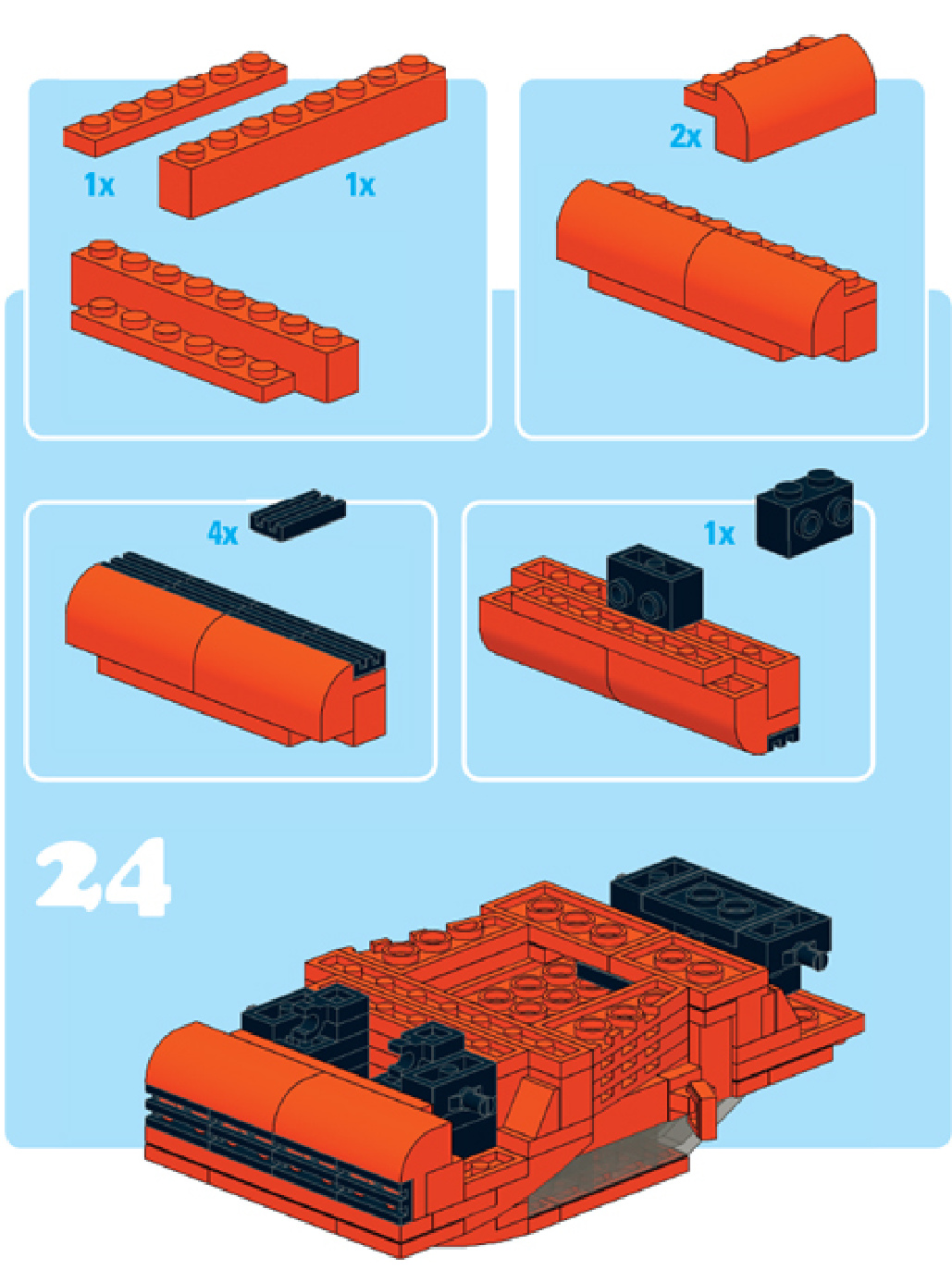 1x
1x
2x
4x
1x
24