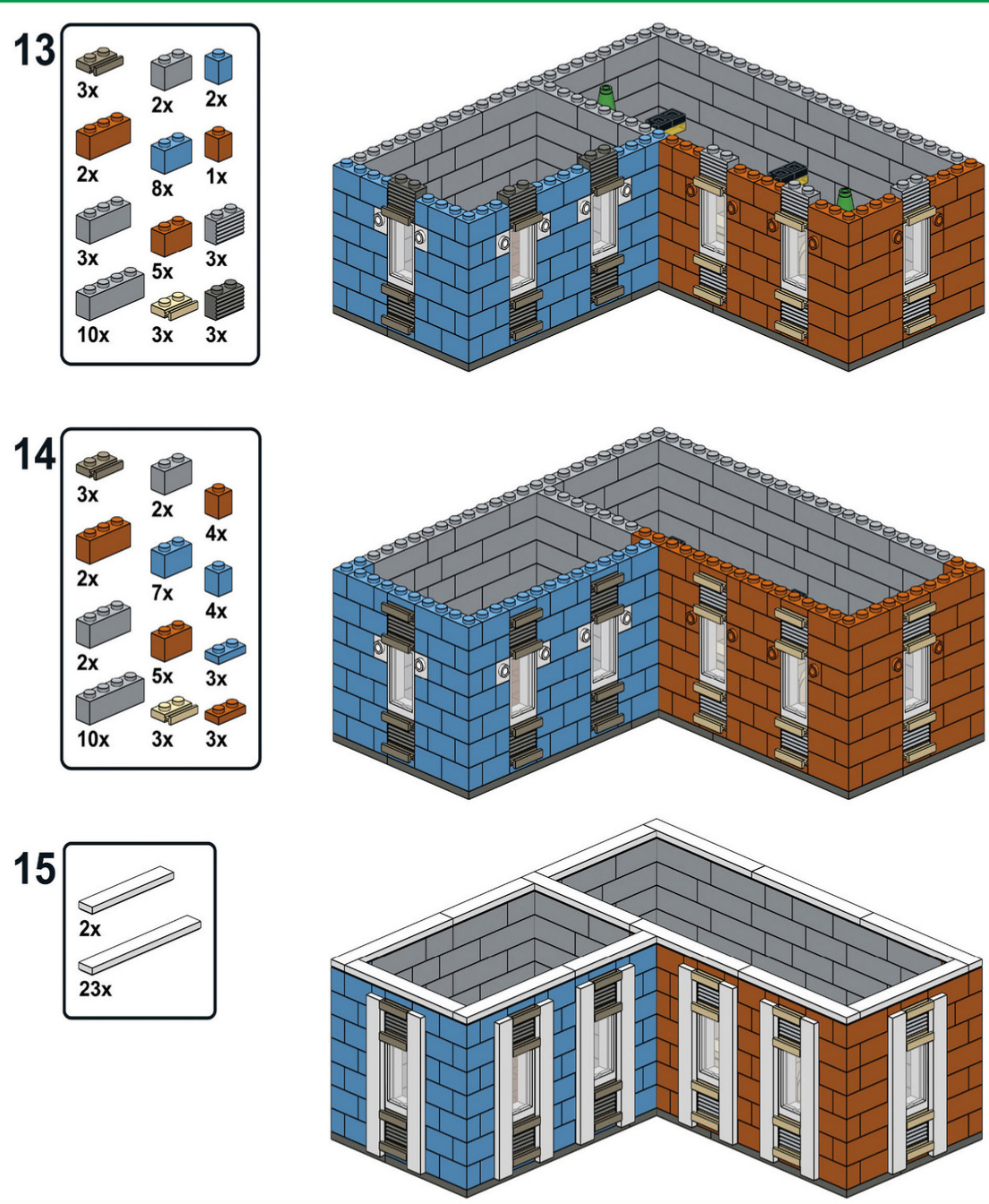 13

3x 2x 2x
2x 8x 1x
3x 5x 3x
10x 3x 3x

14

3x 2x 4x
2x 7x 4x
2x 5x 3x
10x 3x 3x

15

2x
23x