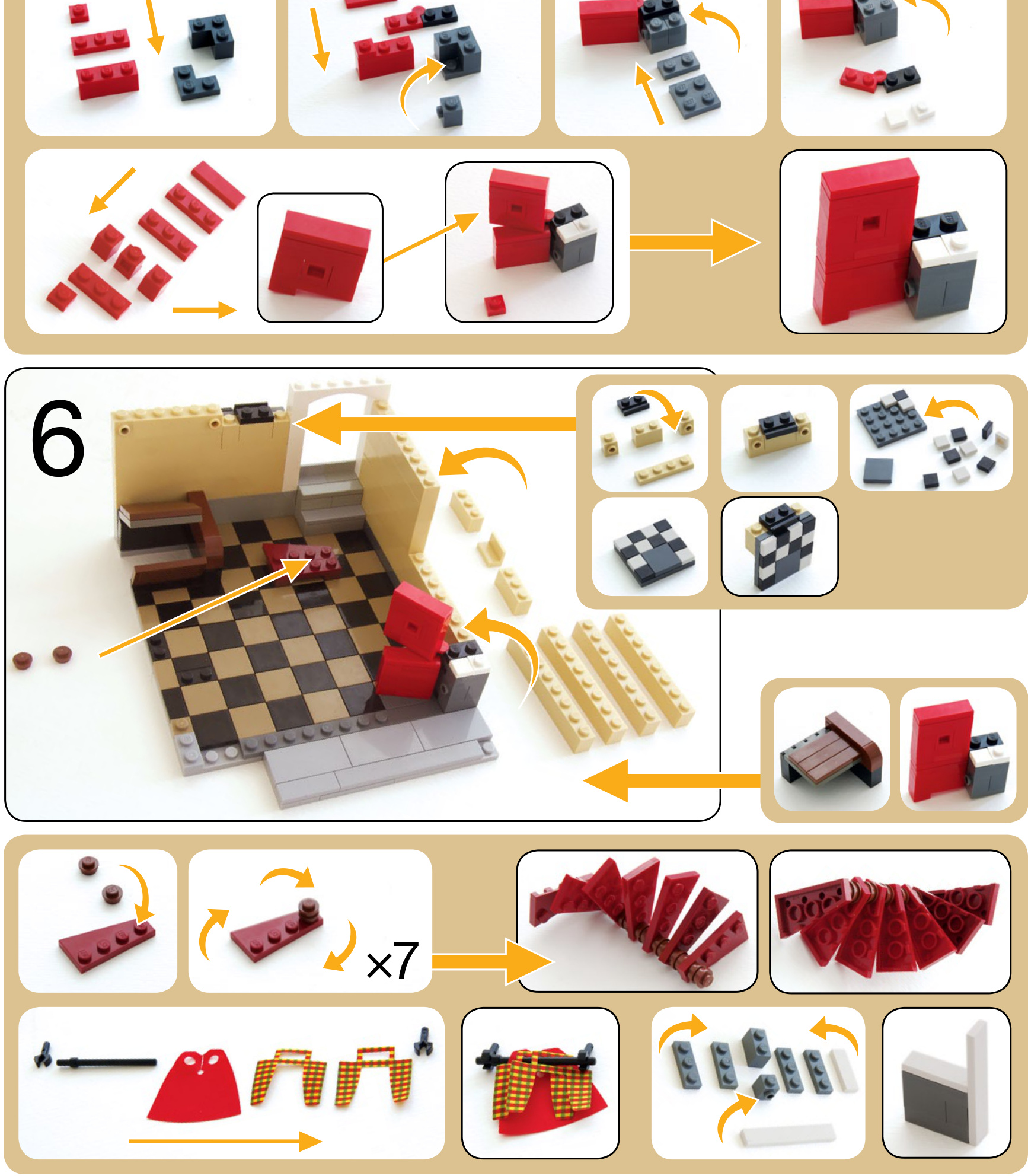 6

×7