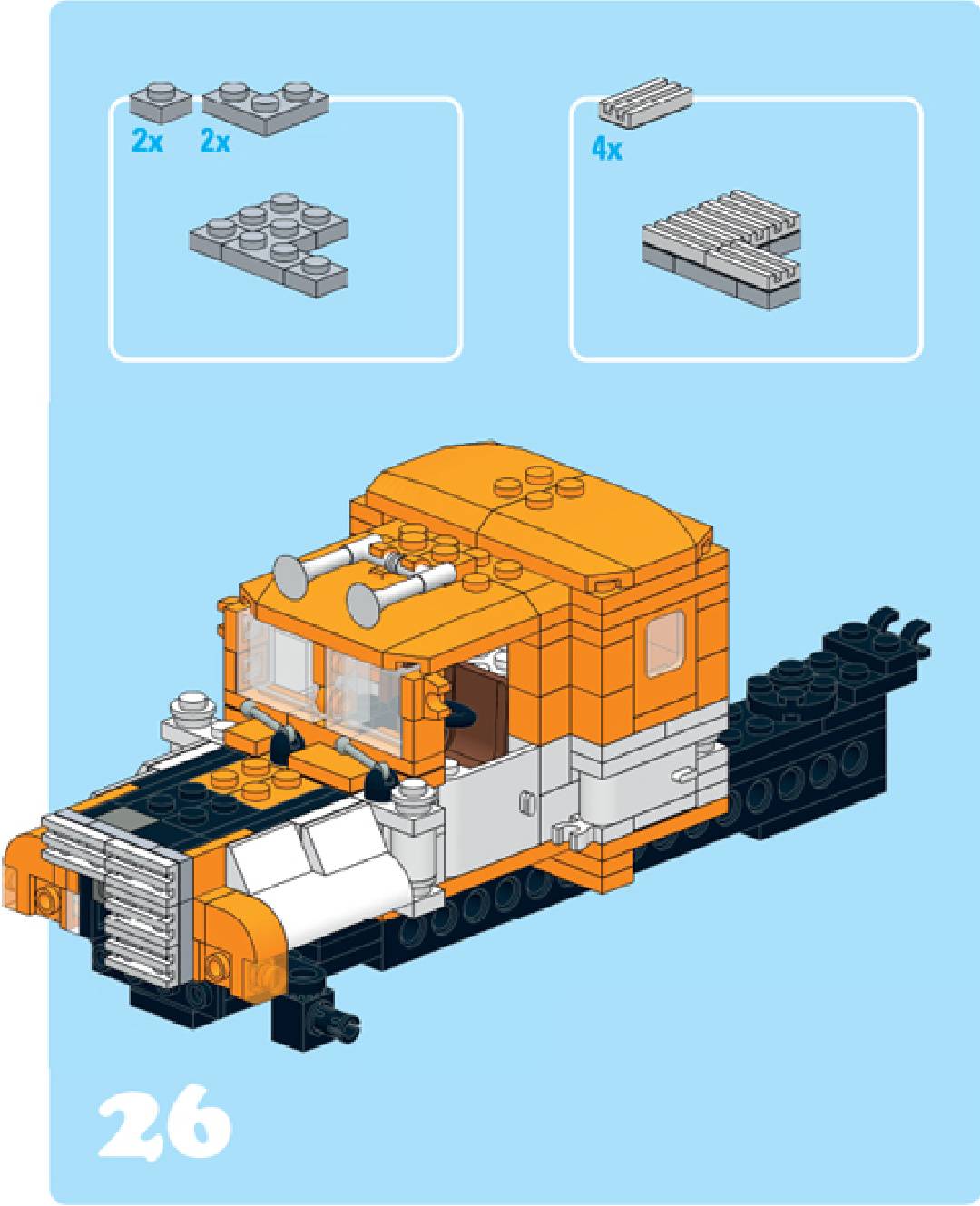 2x 2x

4x

26