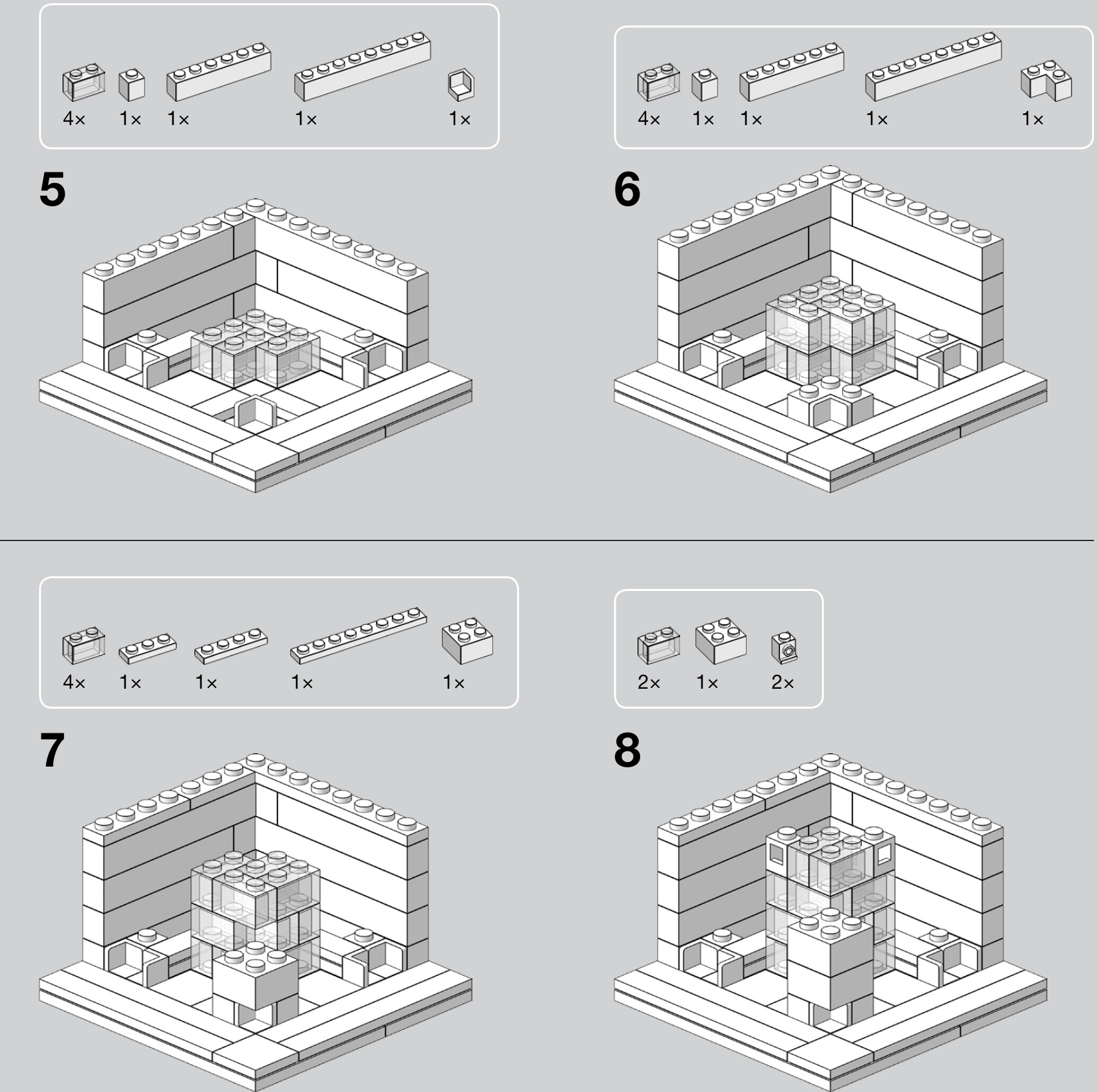 4× 1× 1× 1× 1×

5

4× 1× 1× 1× 1×

6

4× 1× 1× 1× 1×

7

2× 1× 2×

8