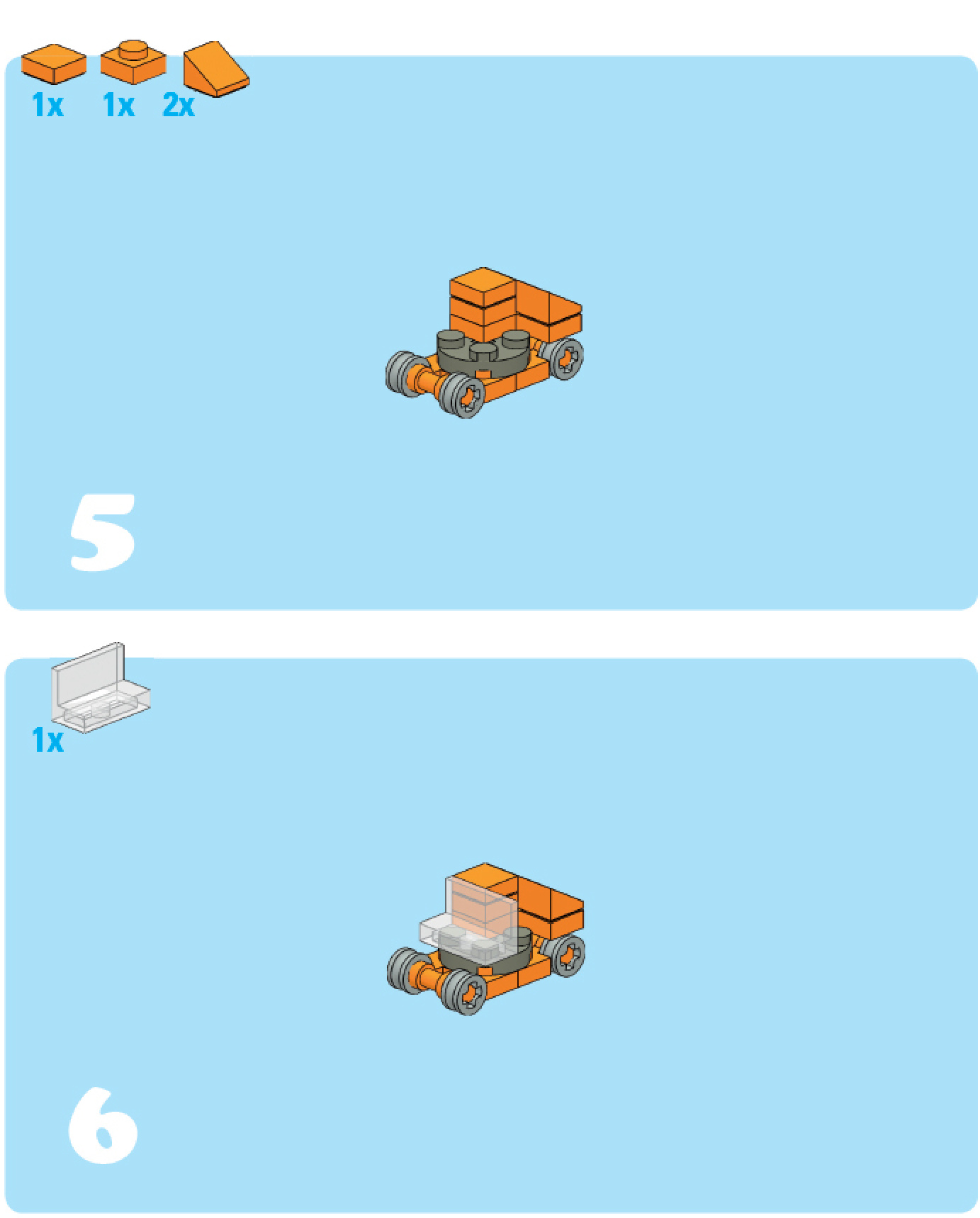 1x 1x 2x

5

1x

6