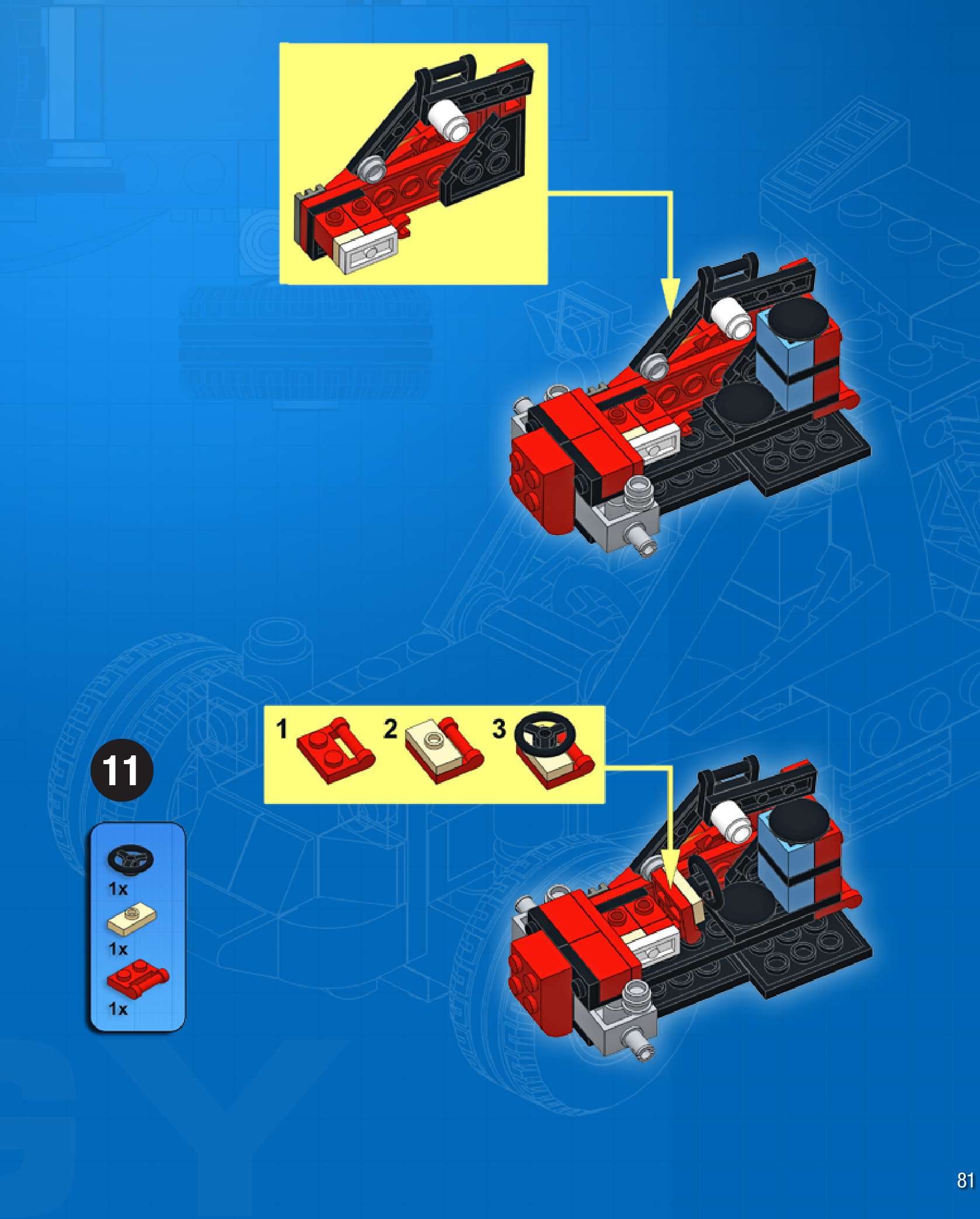 11

1x

1x

1x

1

2

3

81