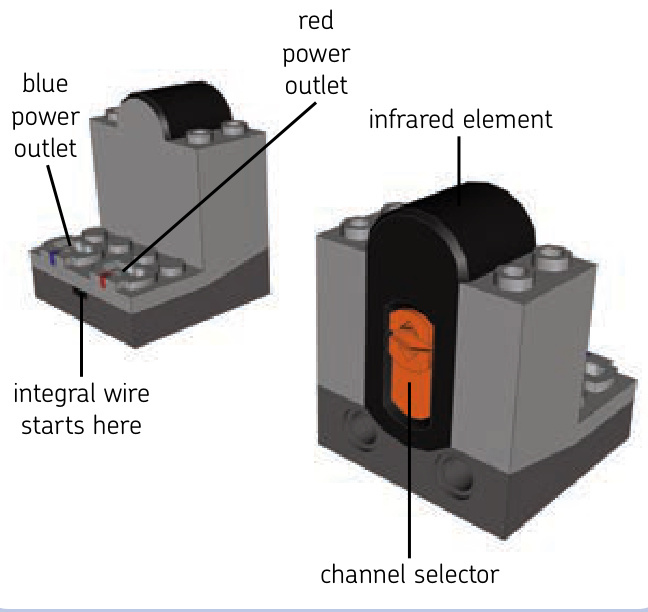 blue power outlet

red power outlet

infrared element

integral wire starts here

channel selector