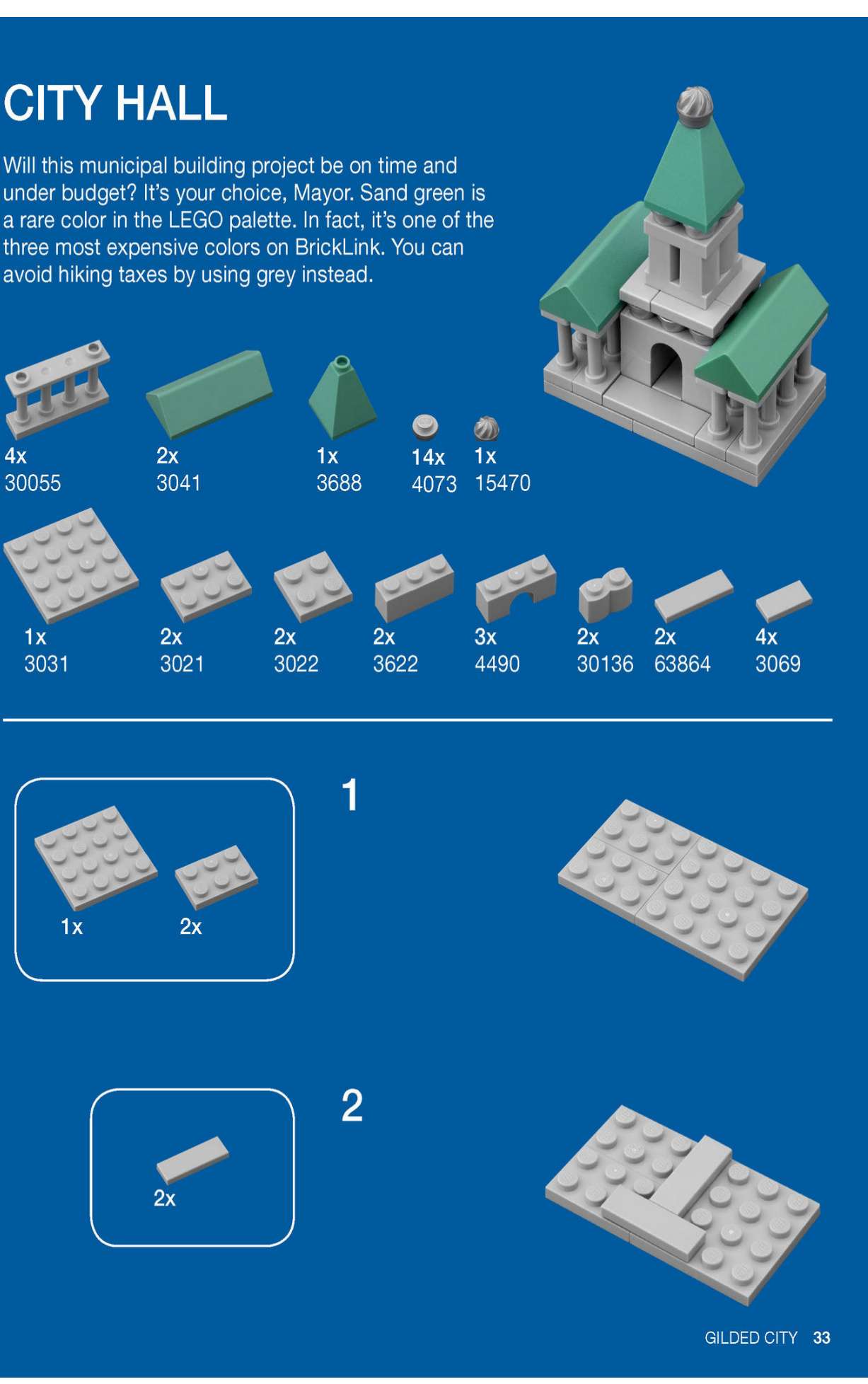 CITY HALL

Will this municipal building project be on time and under budget? It's your choice, Mayor. Sand green is a rare color in the LEGO palette. In fact, it's one of the three most expensive colors on BrickLink. You can avoid hiking taxes by using grey instead.

4x
30055

2x
3041

1x
3688

14x
4073

1x
15470

1x
3031

2x
3021

2x
3022

2x
3622

3x
4490

2x
30136

2x
63864

4x
3069

1x

2x

1

2x

2

GILDED CITY 33