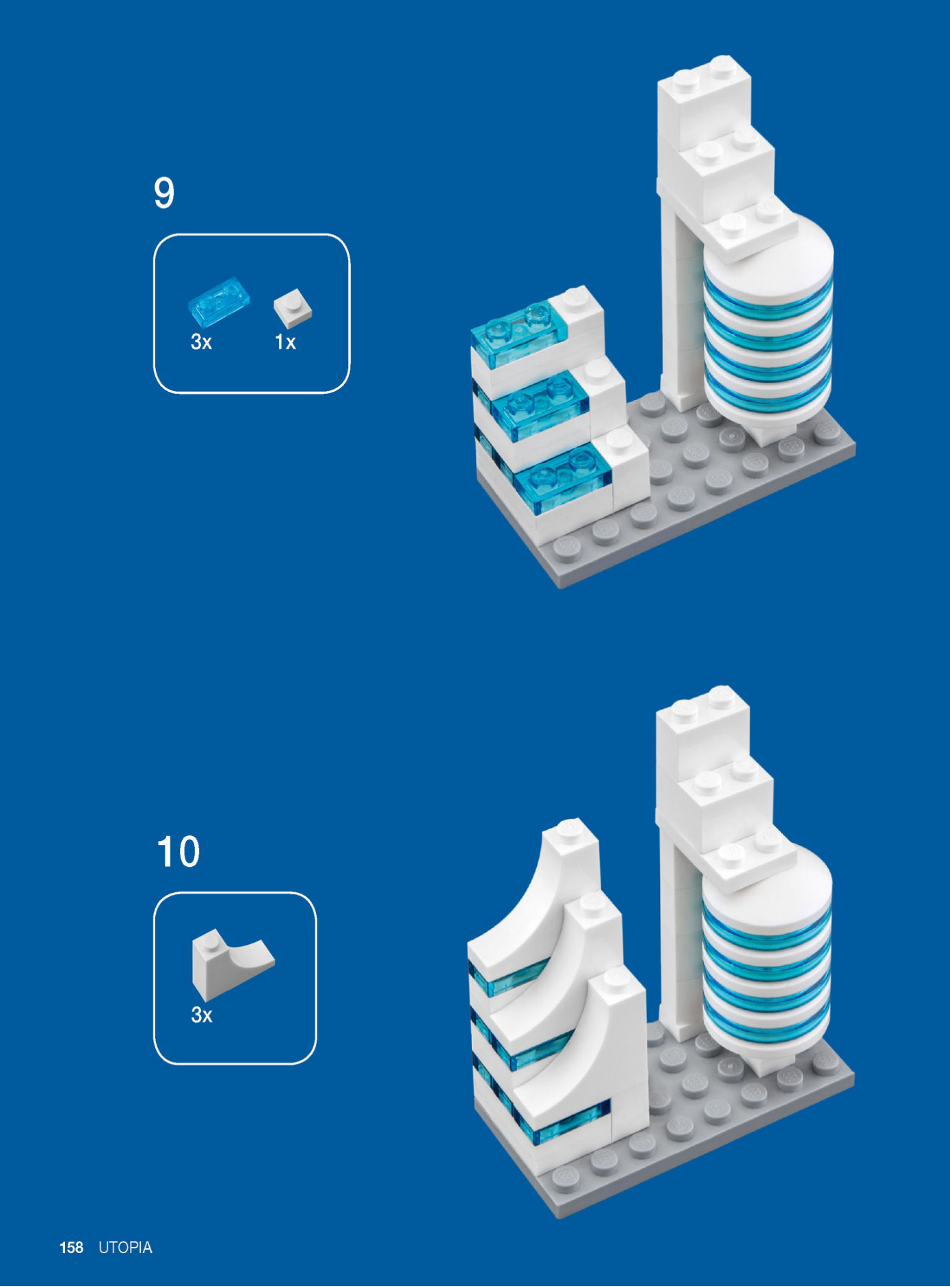 9

3x 1x

10

3x

158 UTOPIA