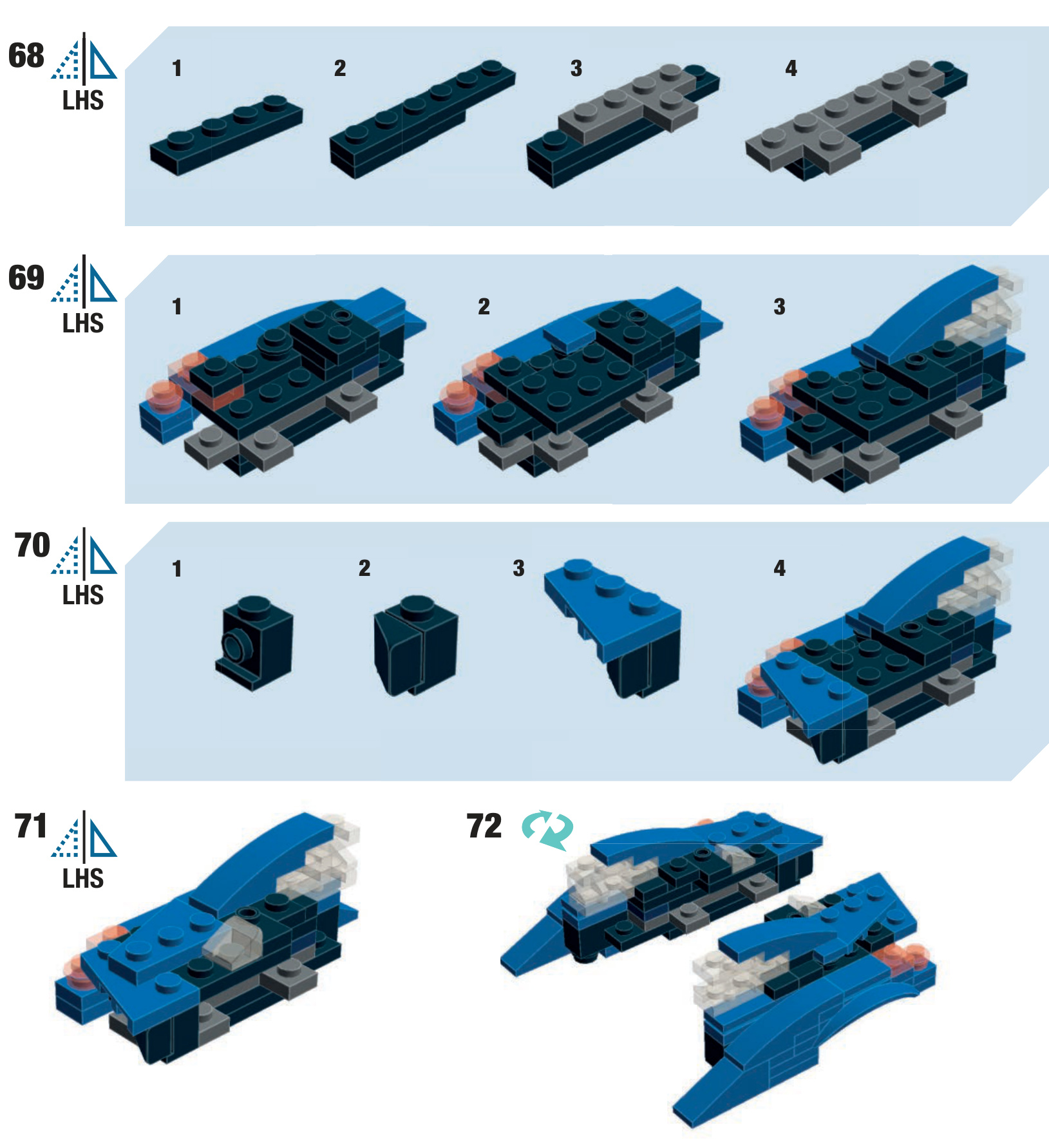 68 LHS

1 2 3 4

69 LHS

1 2 3

70 LHS

1 2 3 4

71 LHS

72