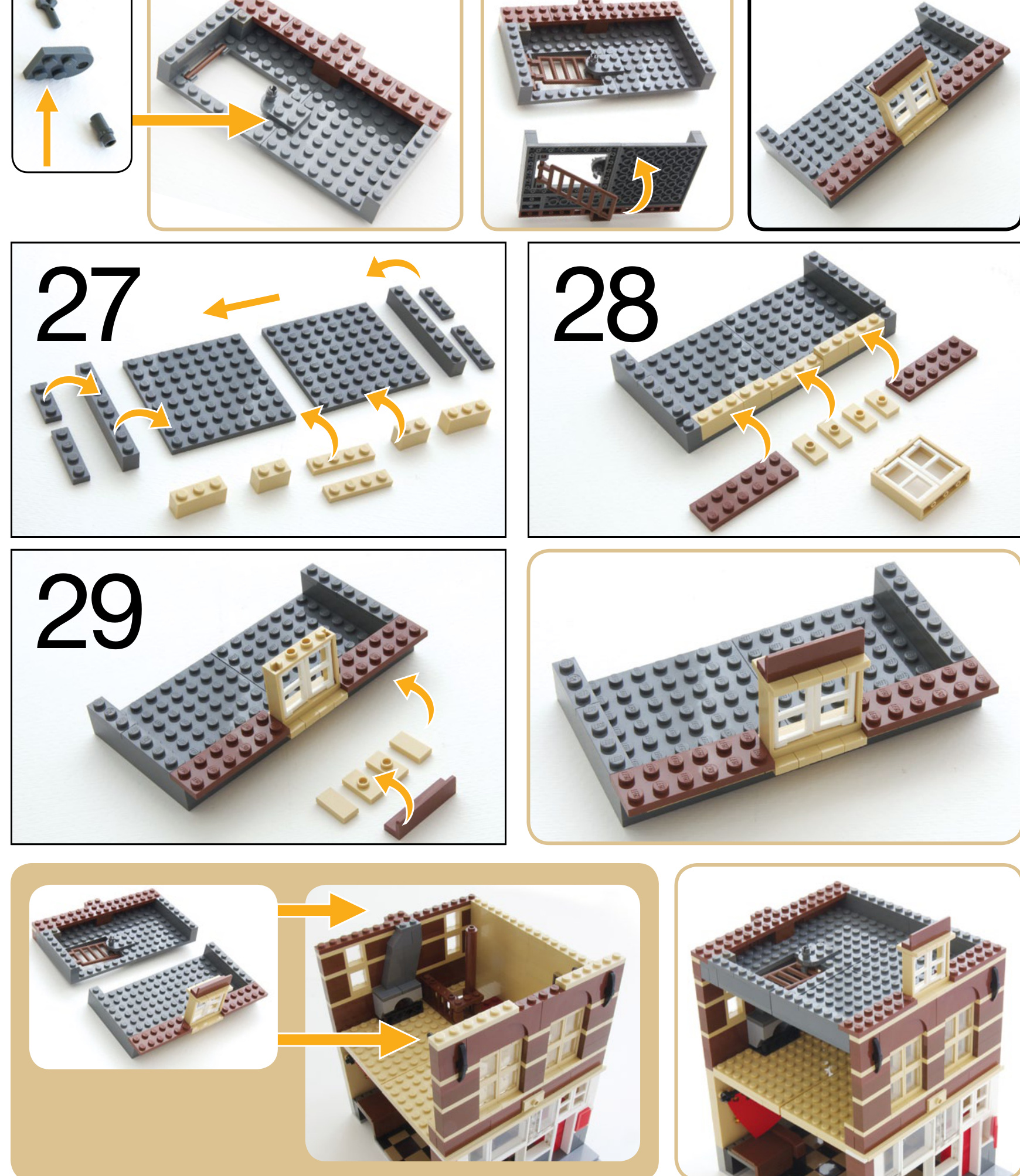 27

28

29