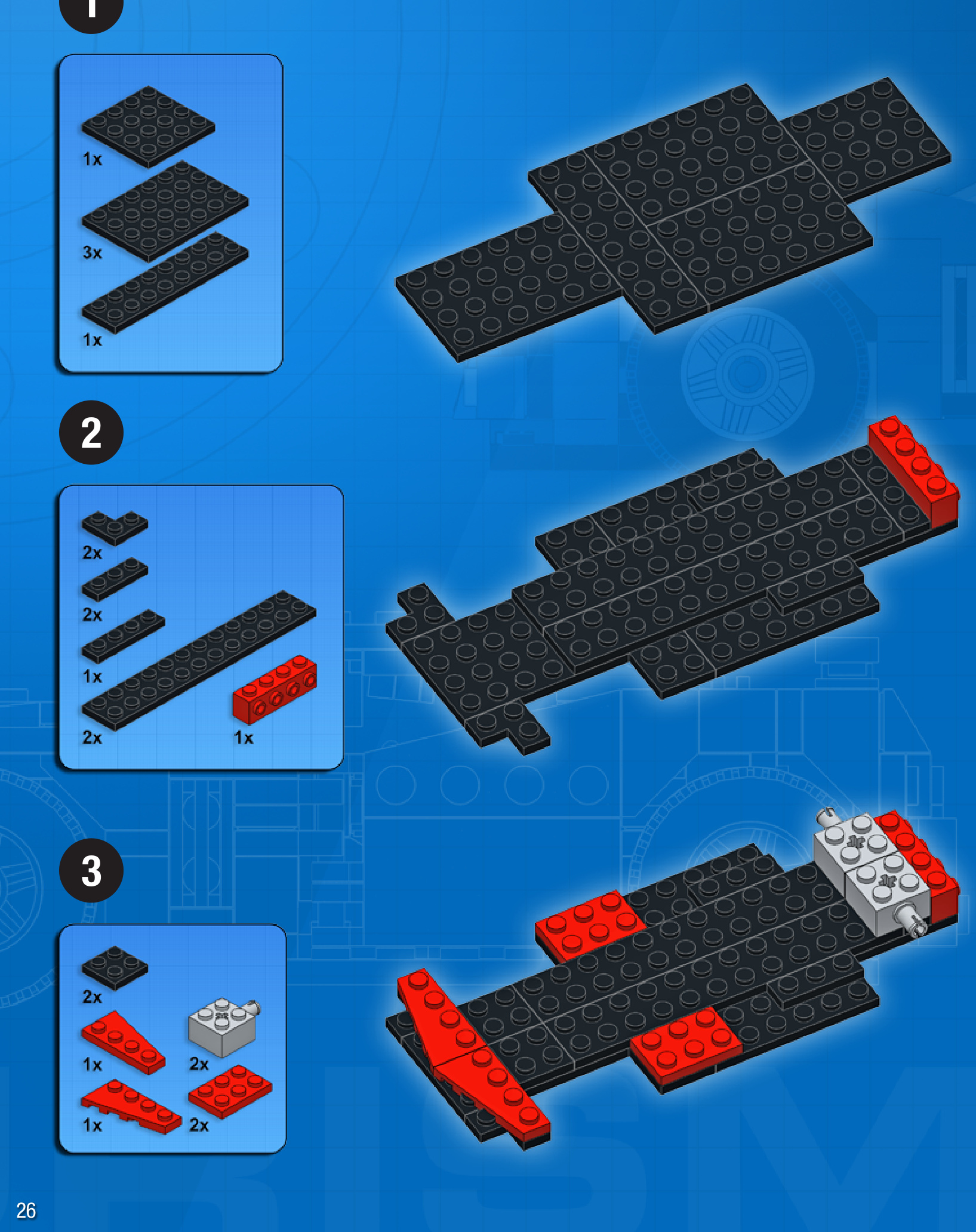 1

1x

3x

1x

2

2x

2x

1x

2x

1x

3

2x

1x

2x

1x

2x

26