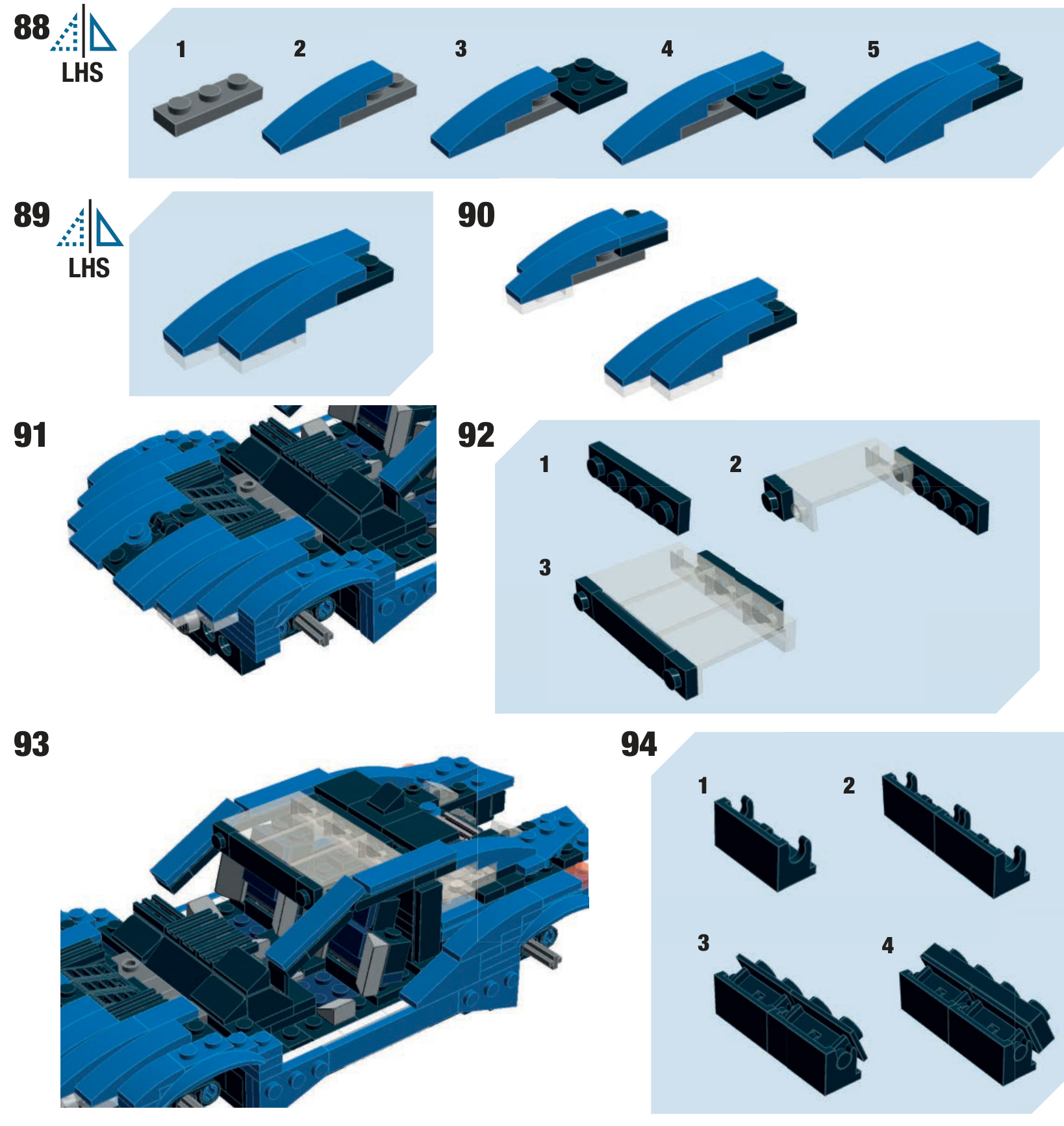 88
LHS

1
2
3
4
5

89
LHS

90

91

92
1
2
3

93

94
1
2
3
4