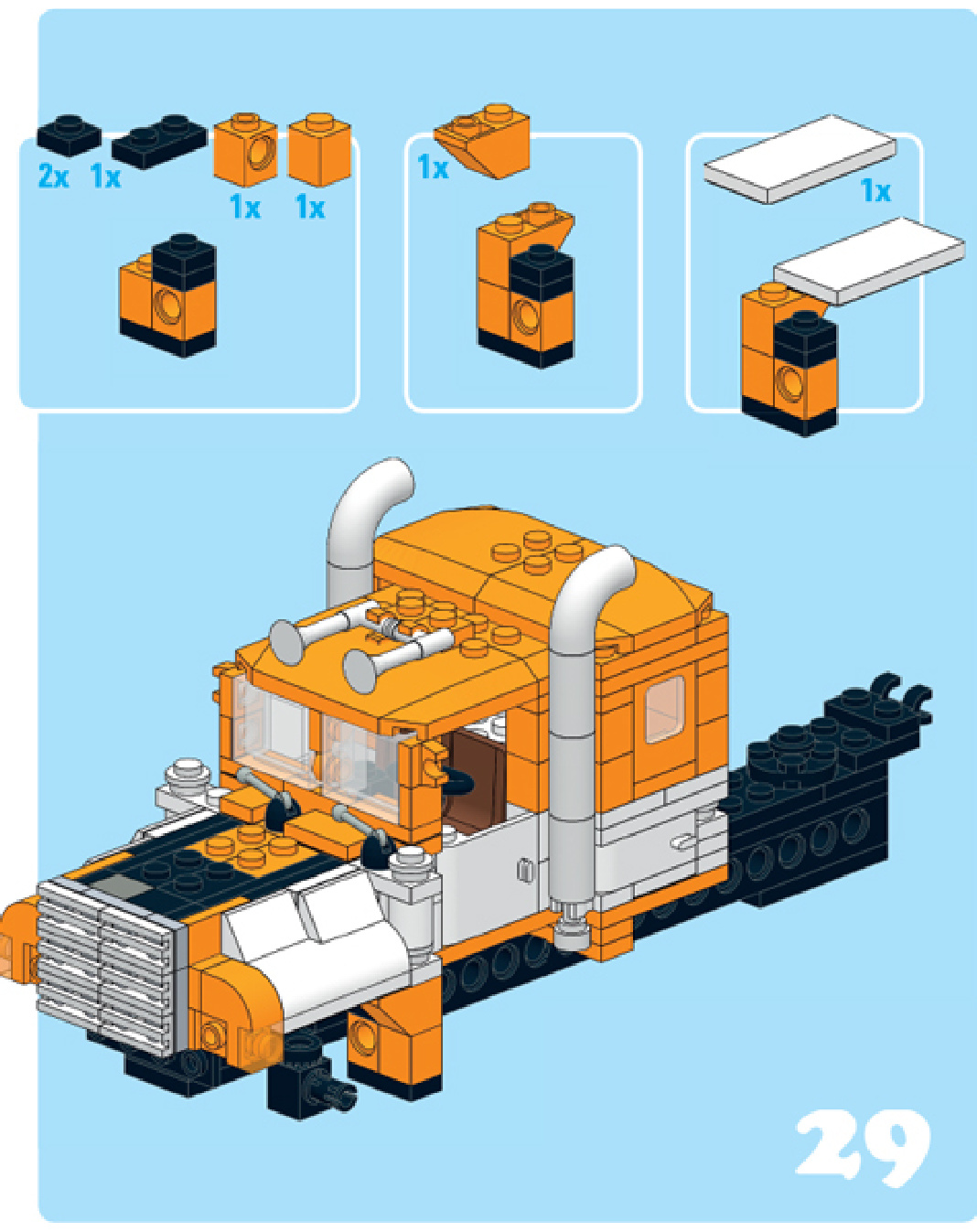 2x 1x
1x 1x

1x

1x

29