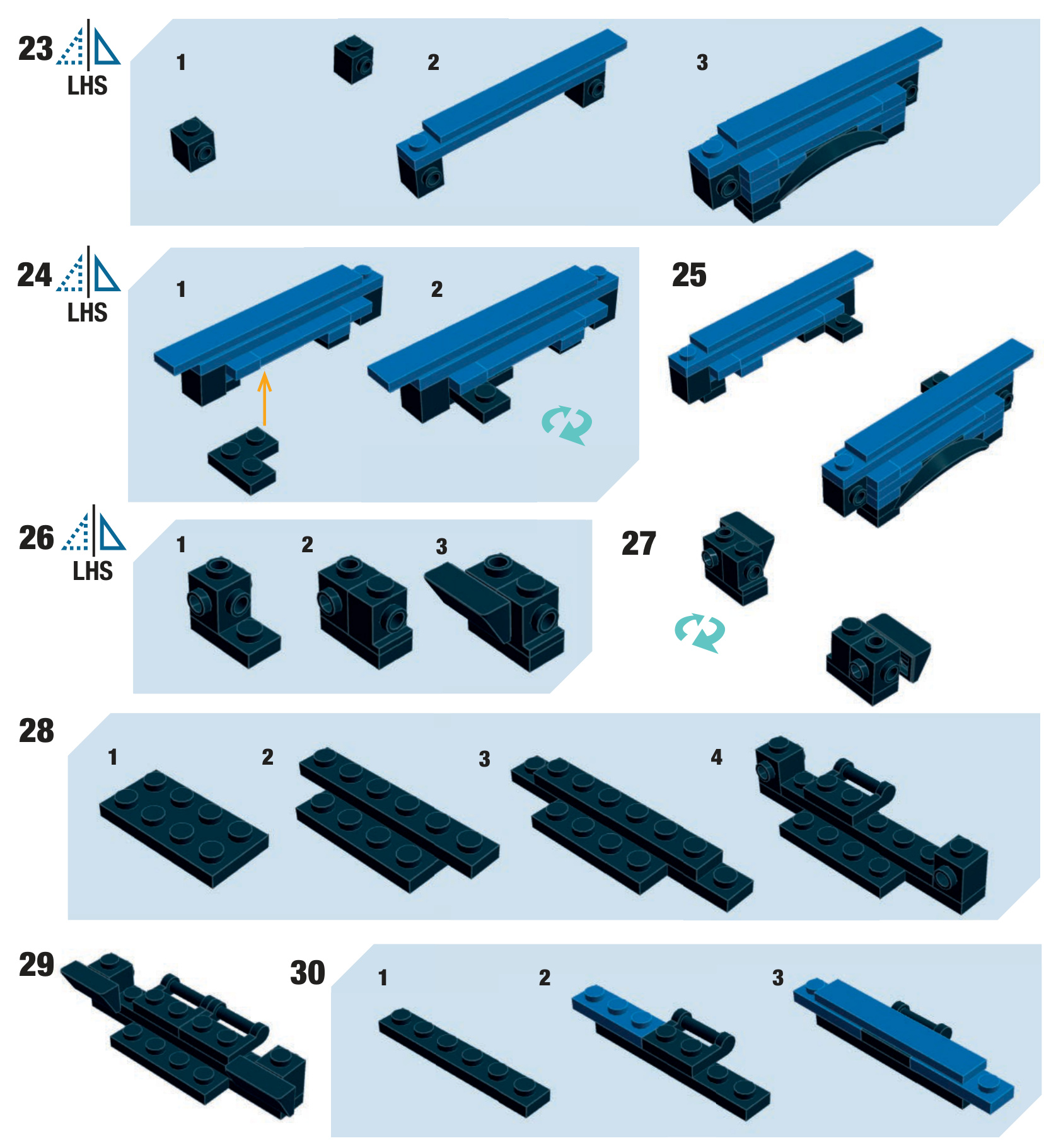 23
LHS
1
2
3

24
LHS
1
2

25

26
LHS
1
2
3

27

28
1
2
3
4

29

30
1
2
3