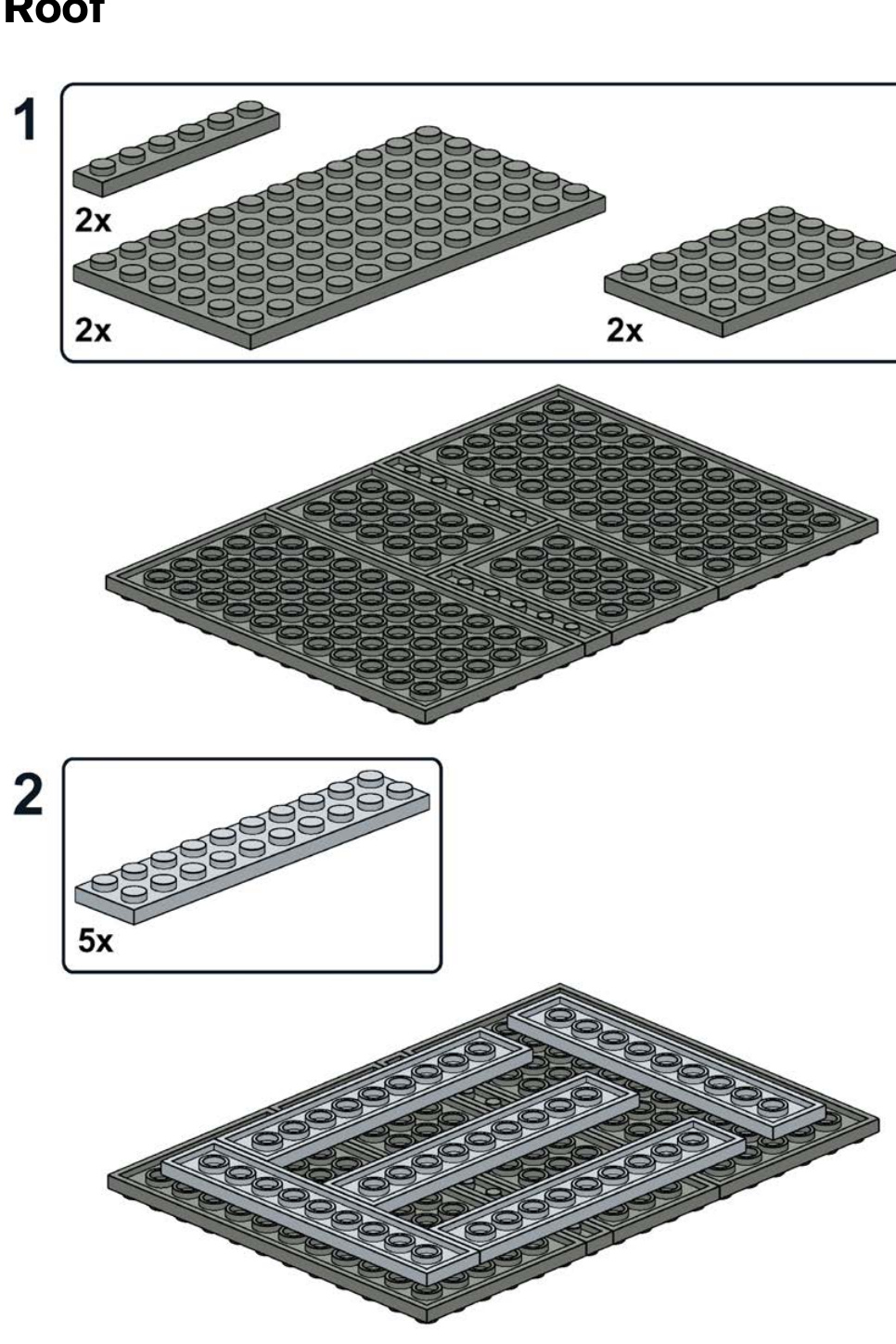 Roof

1

2x

2x

2x

2

5x