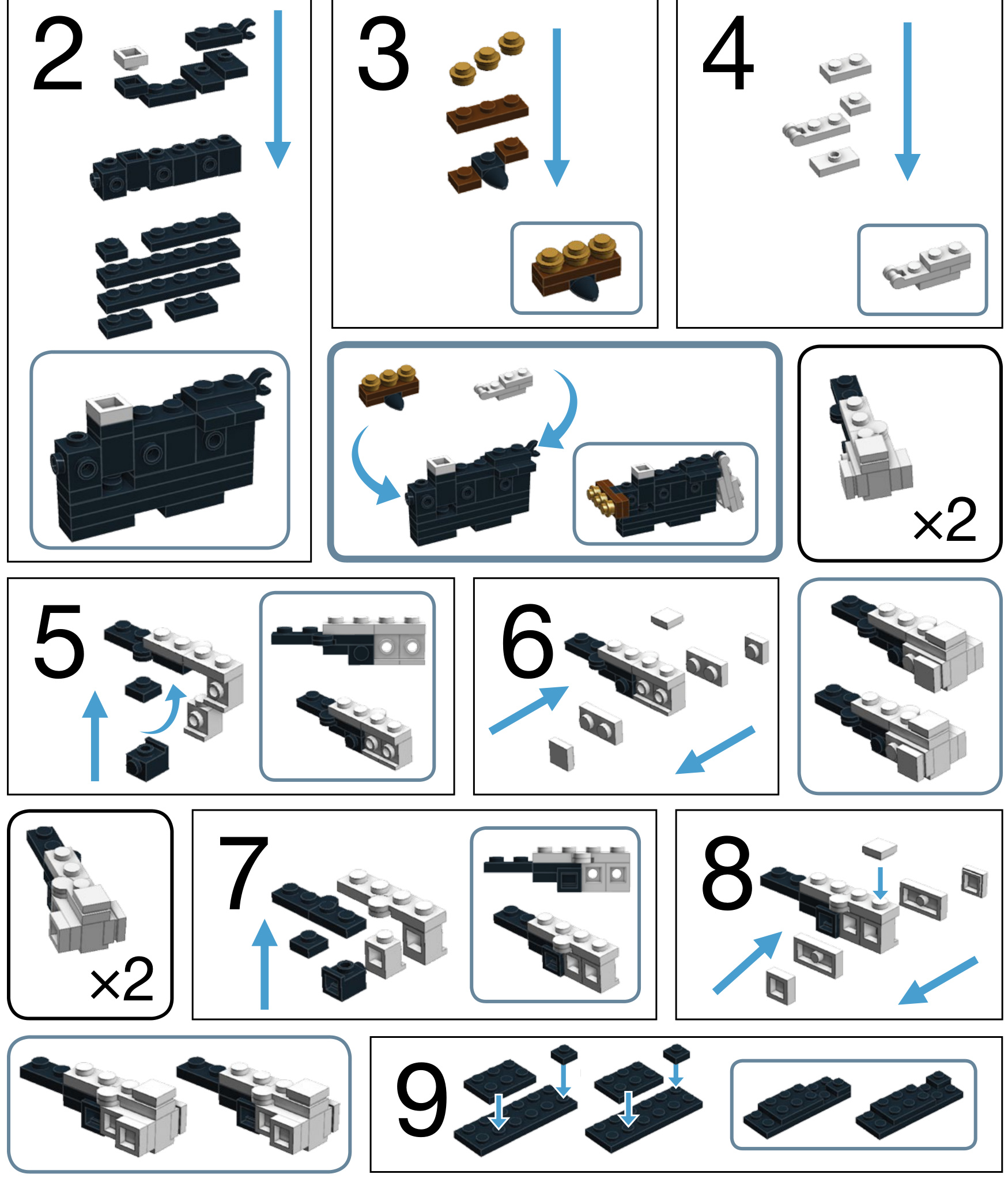 2

3

4

×2

5

6

×2

7

8

9