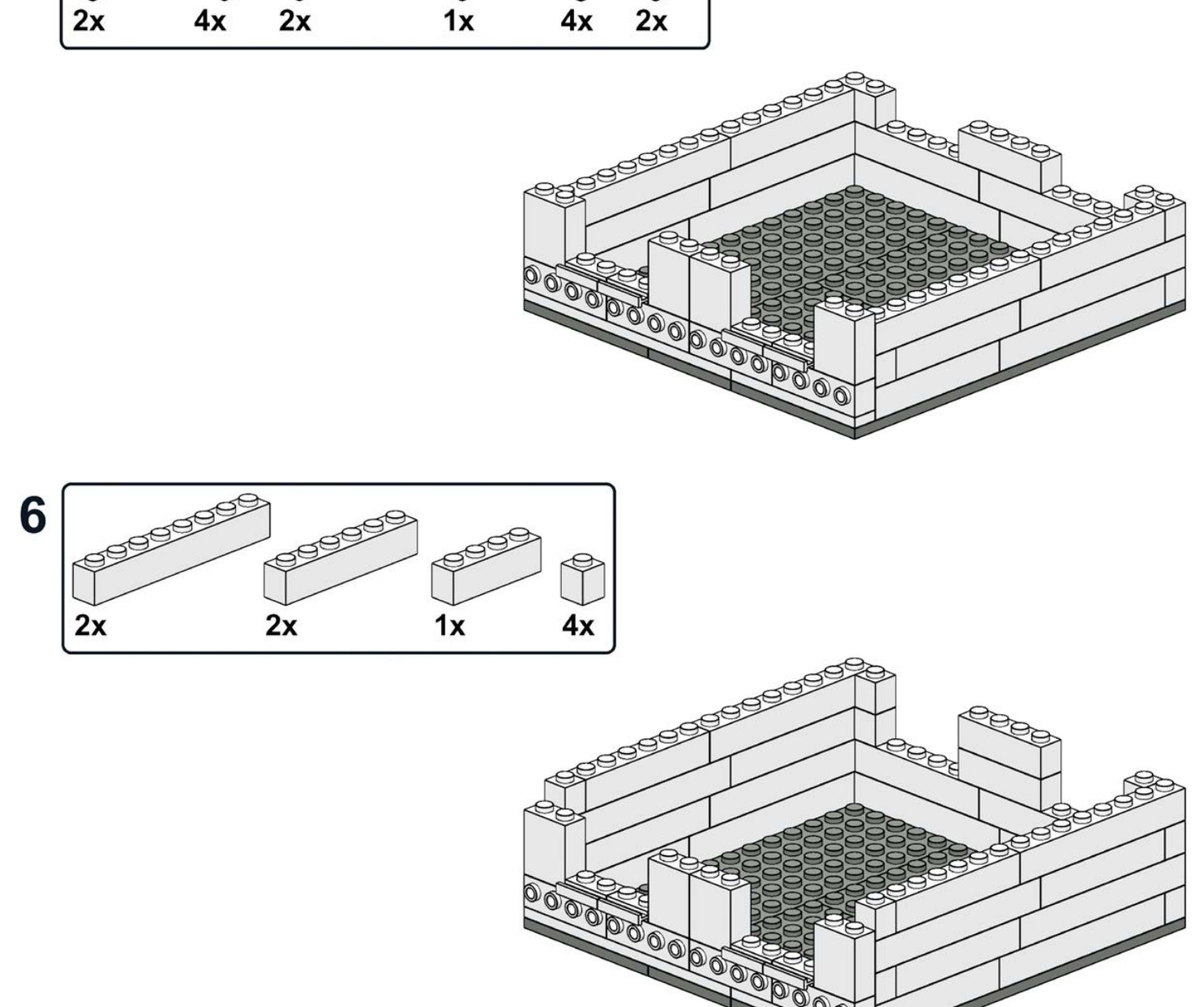 2x 4x 2x 1x 4x 2x

6

2x 2x 1x 4x