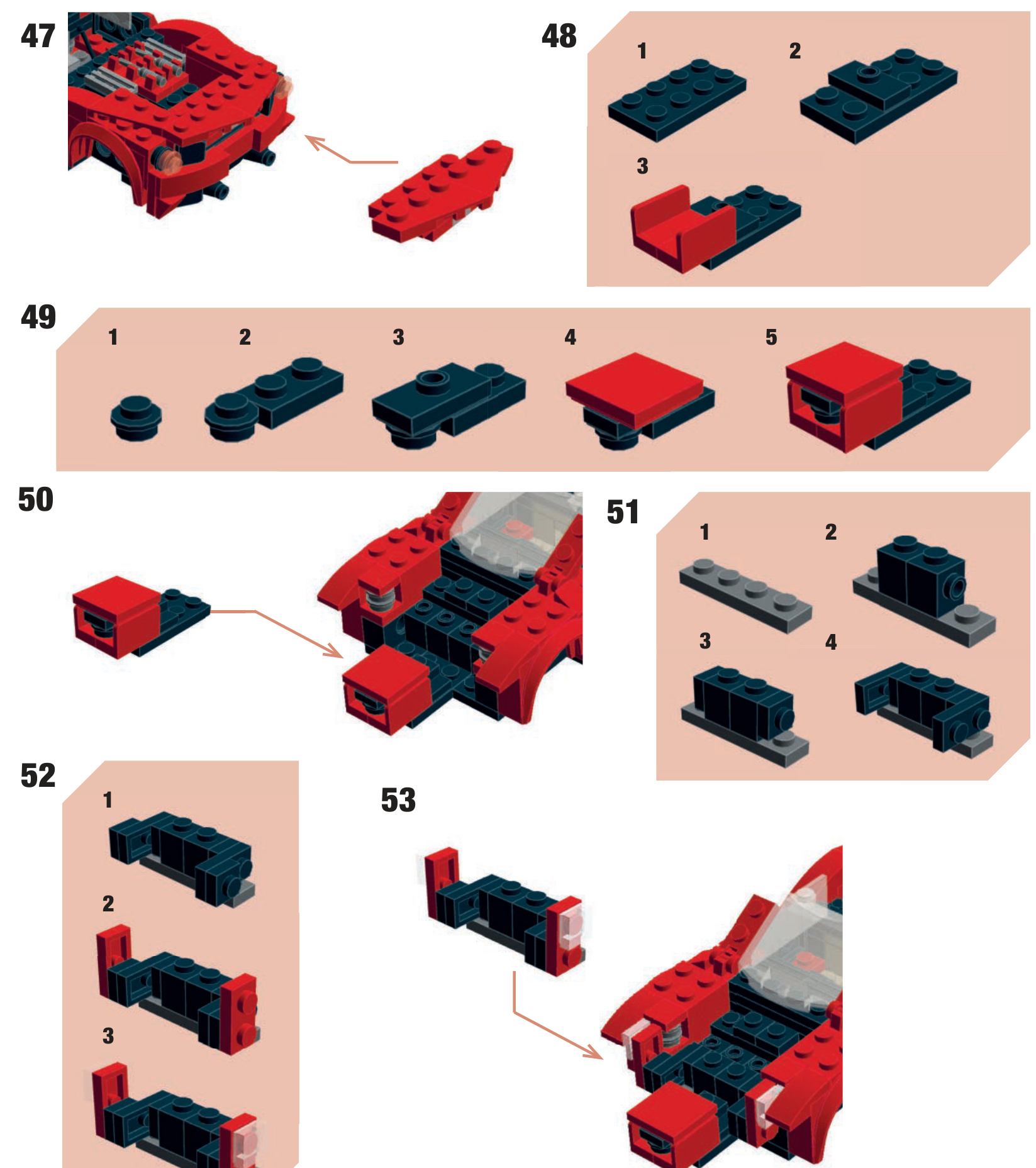 47

48

1

2

3

49

1

2

3

4

5

50

51

1

2

3

4

52

1

2

3

53