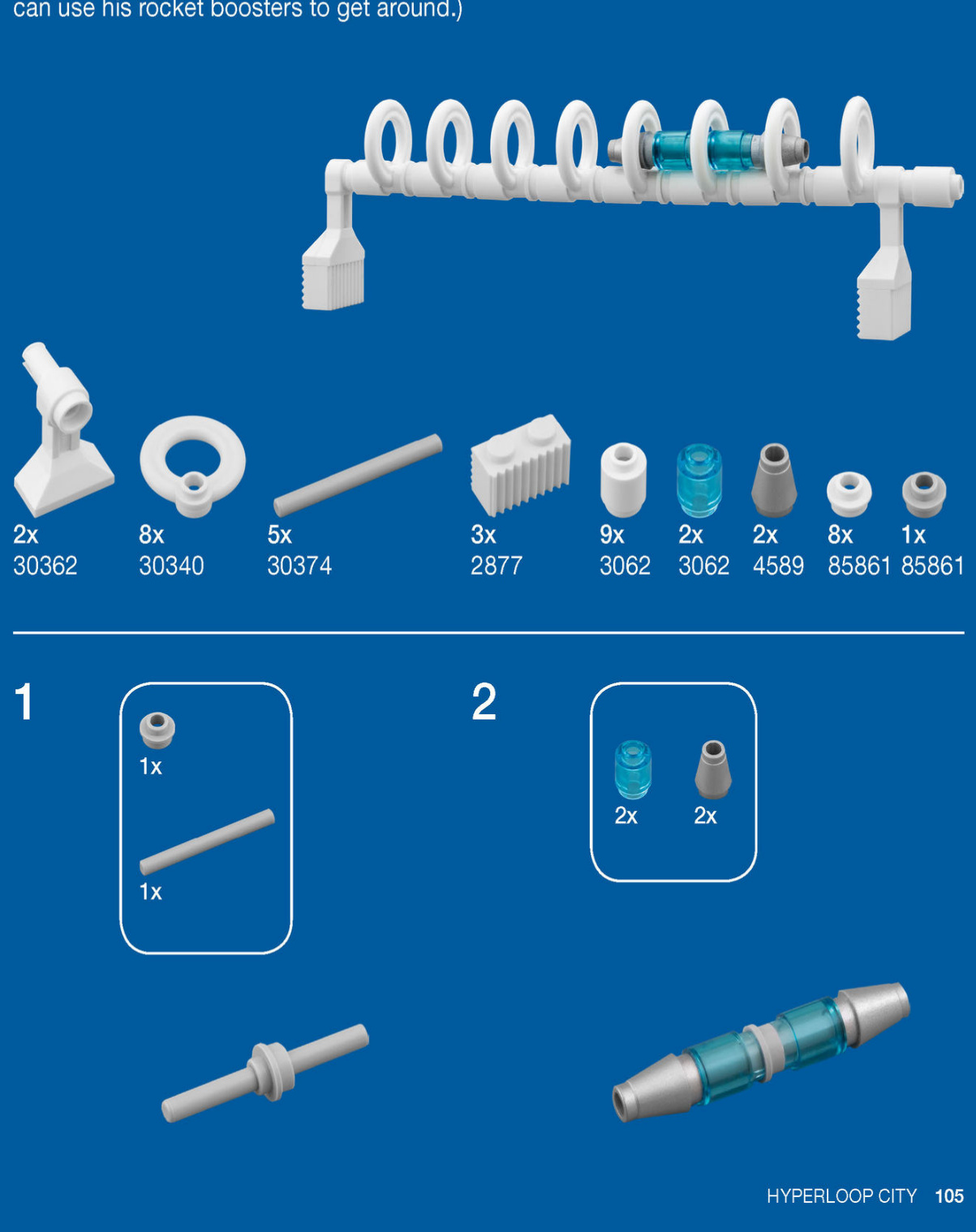 can use his rocket boosters to get around.)

2x 30362
8x 30340
5x 30374
3x 2877
9x 3062
2x 3062
2x 4589
8x 85861
1x 85861

1

1x

1x

2

2x

2x

HYPERLOOP CITY 105